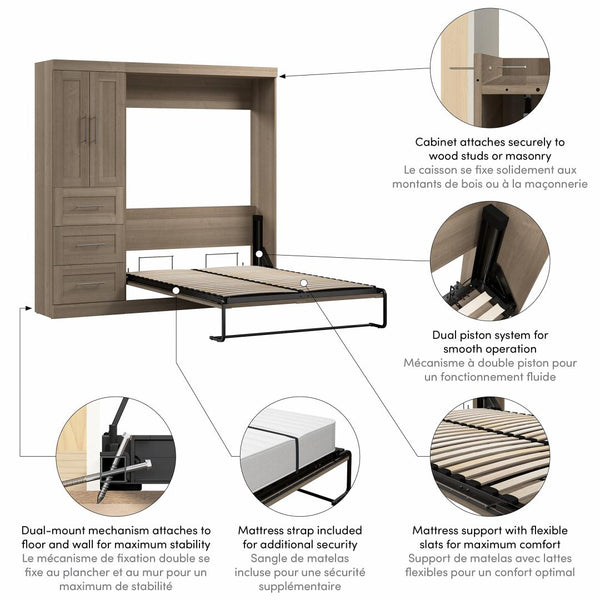 Cabinet attaches securely to wood studs or masonry
Le caisson se fixe solidement aux montants de bois ou à la maçonnerie

Dual piston system for smooth operation
Mécanisme à double piston pour un fonctionnement fluide

Dual-mount mechanism attaches to floor and wall for maximum stability
Le mécanisme de fixation double se fixe au plancher et au mur pour un maximum de stabilité

Mattress strap included for additional security
Sangle de matelas incluse pour une sécurité supplémentaire

Mattress support with flexible slats for maximum comfort
Support de matelas avec lattes flexibles pour un confort optimal