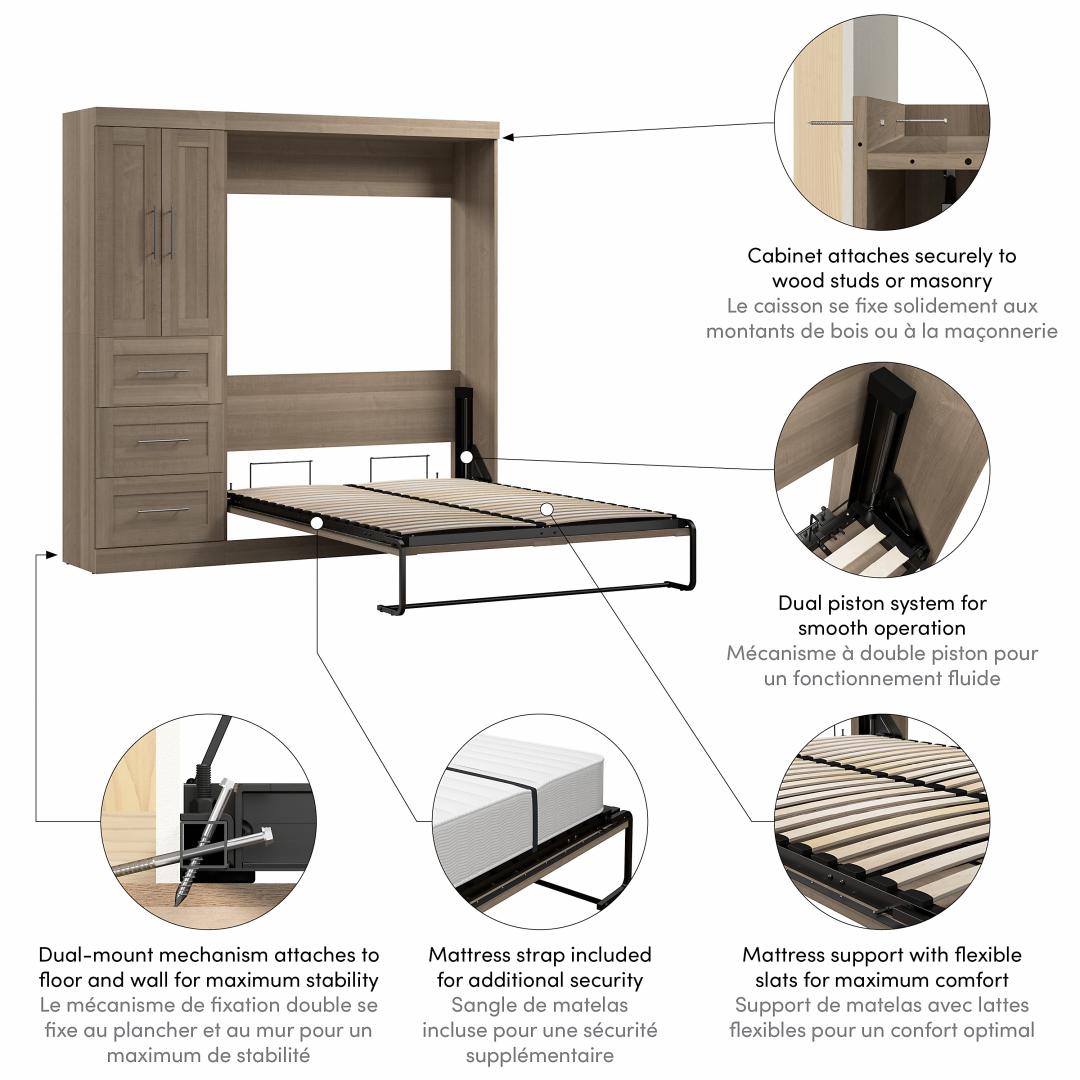 Cabinet attaches securely to wood studs or masonry
Le caisson se fixe solidement aux montants de bois ou à la maçonnerie

Dual piston system for smooth operation
Mécanisme à double piston pour un fonctionnement fluide

Dual-mount mechanism attaches to floor and wall for maximum stability
Le mécanisme de fixation double se fixe au plancher et au mur pour un maximum de stabilité

Mattress strap included for additional security
Sangle de matelas incluse pour une sécurité supplémentaire

Mattress support with flexible slats for maximum comfort
Support de matelas avec lattes flexibles pour un confort optimal