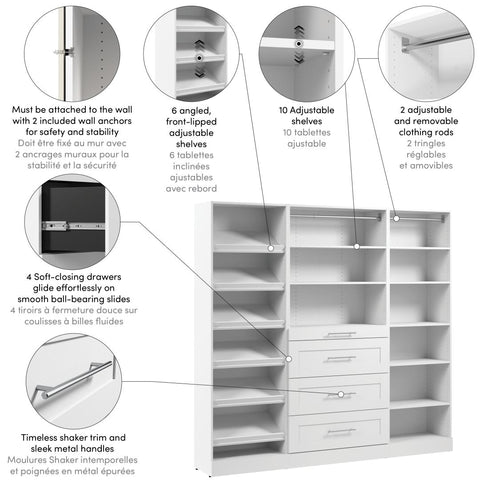 Must be attached to the wall with 2 included wall anchors for safety and stability
Doit être fixé au mur avec 2 ancrages muraux pour la stabilité et la sécurité

6 angled, front-lipped adjustable shelves
6 tablettes inclinées ajustables avec rebord

10 Adjustable shelves
10 tablettes ajustable

2 adjustable and removable clothing rods
2 tringles réglables et amovibles

4 Soft-closing drawers glide effortlessly on smooth ball-bearing slides
4 tiroirs à fermeture douce sur coulisses à billes fluides

Timeless shaker trim and sleek metal handles
Moulures Shaker intemporelles et poignées en métal épurées