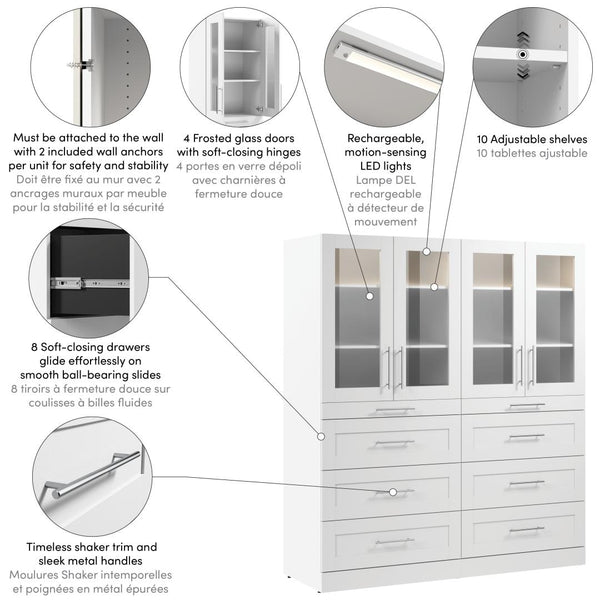 Must be attached to the wall with 2 included wall anchors per unit for safety and stability
Doit être fixé au mur avec 2 ancrages muraux par meuble pour la stabilité et la sécurité

4 Frosted glass doors with soft-closing hinges
4 portes en verre dépoli avec charnières à fermeture douce

Rechargeable, motion-sensing LED lights
Lampe DEL rechargeable à détecteur de mouvement

10 Adjustable shelves
10 tablettes ajustable

8 Soft-closing drawers glide effortlessly on smooth ball-bearing slides
8 tiroirs à fermeture douce sur coulisses à billes fluides

Timeless shaker trim and sleek metal handles
Moulures Shaker intemporelles et poignées en métal épurées