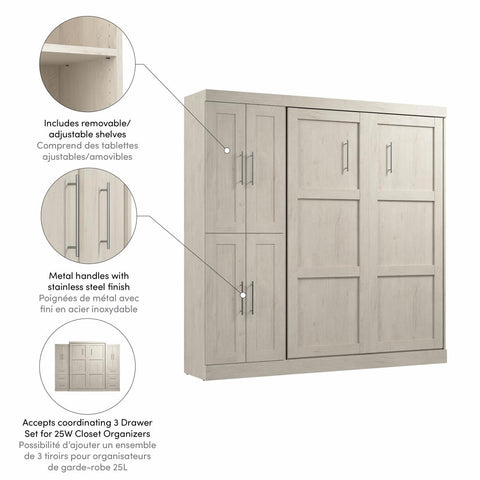 Includes removable/ adjustable shelves
Comprend des tablettes ajustables/amovibles

Metal handles with stainless steel finish
Poignées de métal avec fini en acier inoxydable

Accepts coordinating 3 Drawer Set for 25W Closet Organizers
Possibilité d'ajouter un ensemble de 3 tiroirs pour organisateurs de garde-robe 25L