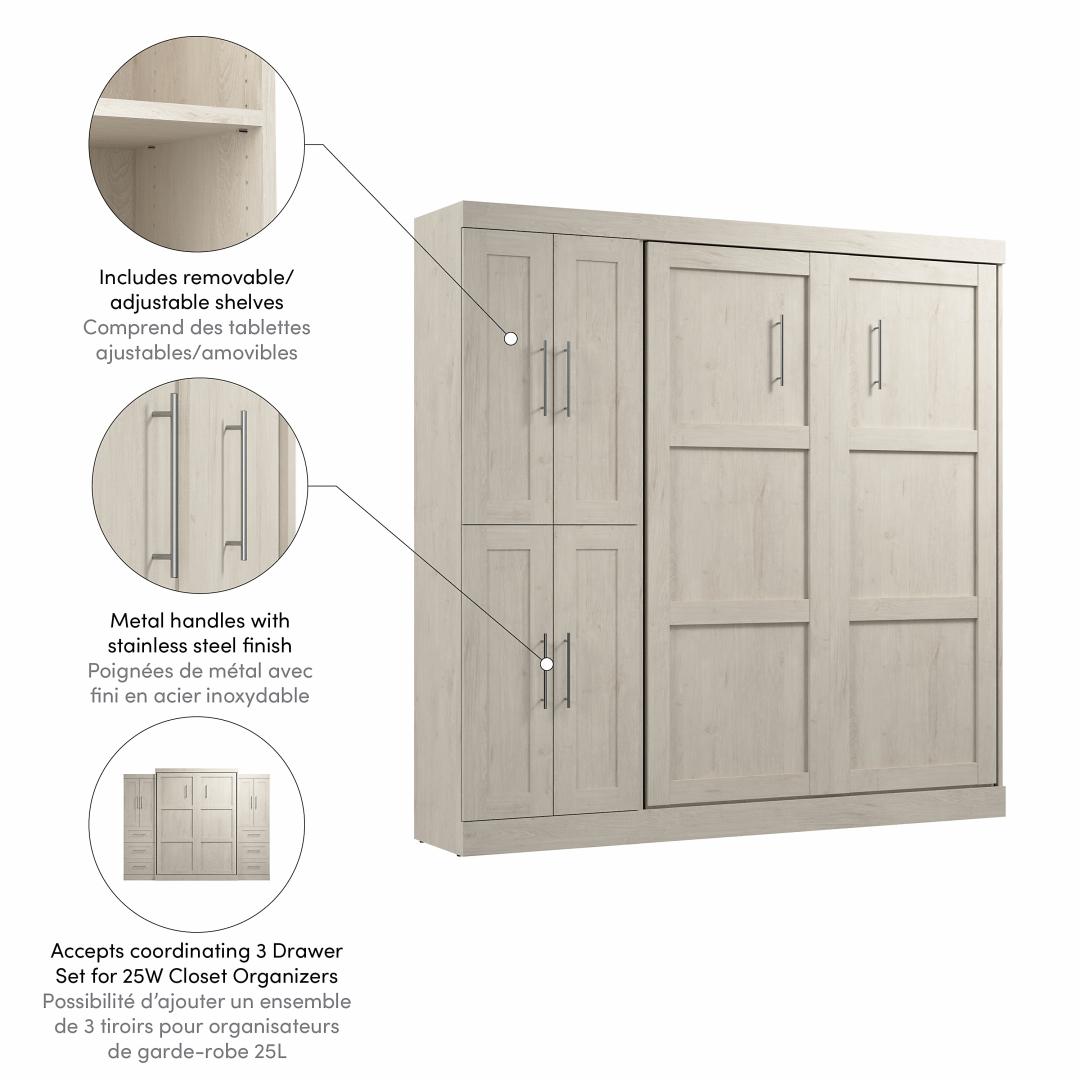 Includes removable/ adjustable shelves
Comprend des tablettes ajustables/amovibles

Metal handles with stainless steel finish
Poignées de métal avec fini en acier inoxydable

Accepts coordinating 3 Drawer Set for 25W Closet Organizers
Possibilité d'ajouter un ensemble de 3 tiroirs pour organisateurs de garde-robe 25L