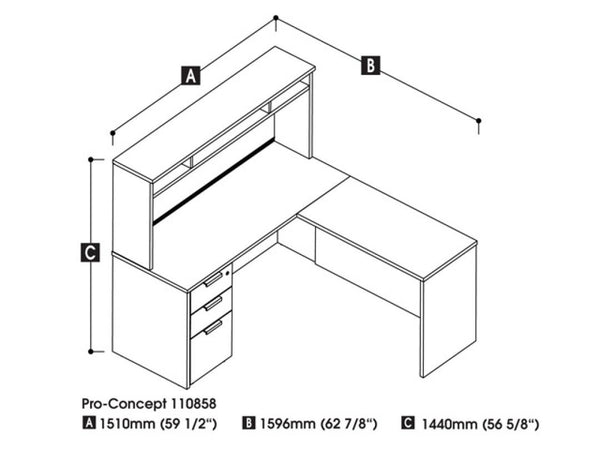 A
B
C
Pro-Concept 110858
A 1510mm (59 1/2“)
B 1596mm (62 7/8“)
C 1440mm (56 5/8“)