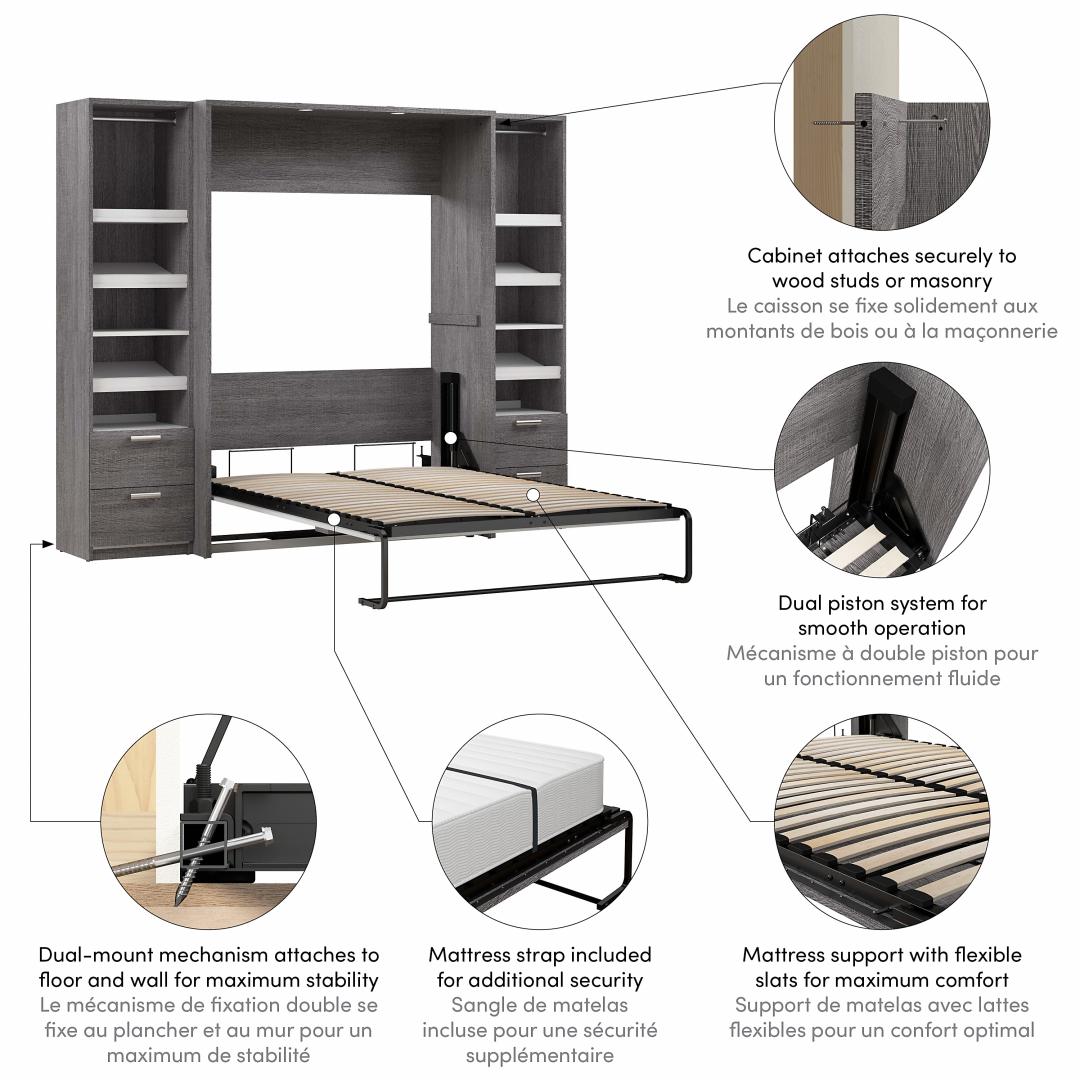 Cabinet attaches securely to wood studs or masonry
Le caisson se fixe solidement aux montants de bois ou à la maçonnerie

Dual piston system for smooth operation
Mécanisme à double piston pour un fonctionnement fluide

Dual-mount mechanism attaches to floor and wall for maximum stability
Le mécanisme de fixation double se fixe au plancher et au mur pour un maximum de stabilité

Mattress strap included for additional security
Sangle de matelas incluse pour une sécurité supplémentaire

Mattress support with flexible slats for maximum comfort
Support de matelas avec lattes flexibles pour un confort optimal