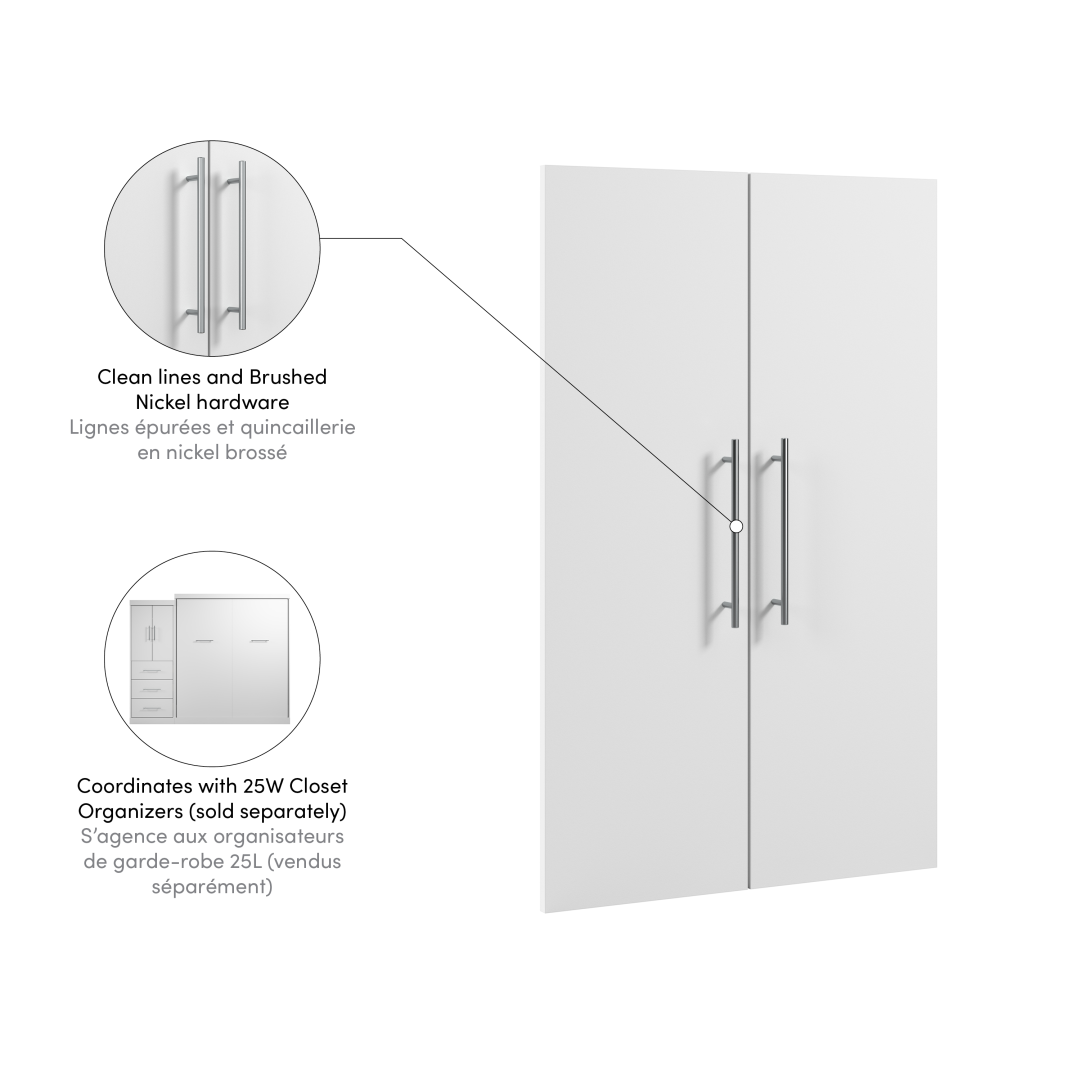 Clean lines and Brushed Nickel hardware
Lignes épurées et quincaillerie en nickel brossé

Coordinates with 25W Closet Organizers (sold separately)
S'agence aux organisateurs de garde-robe 25L (vendus séparément)