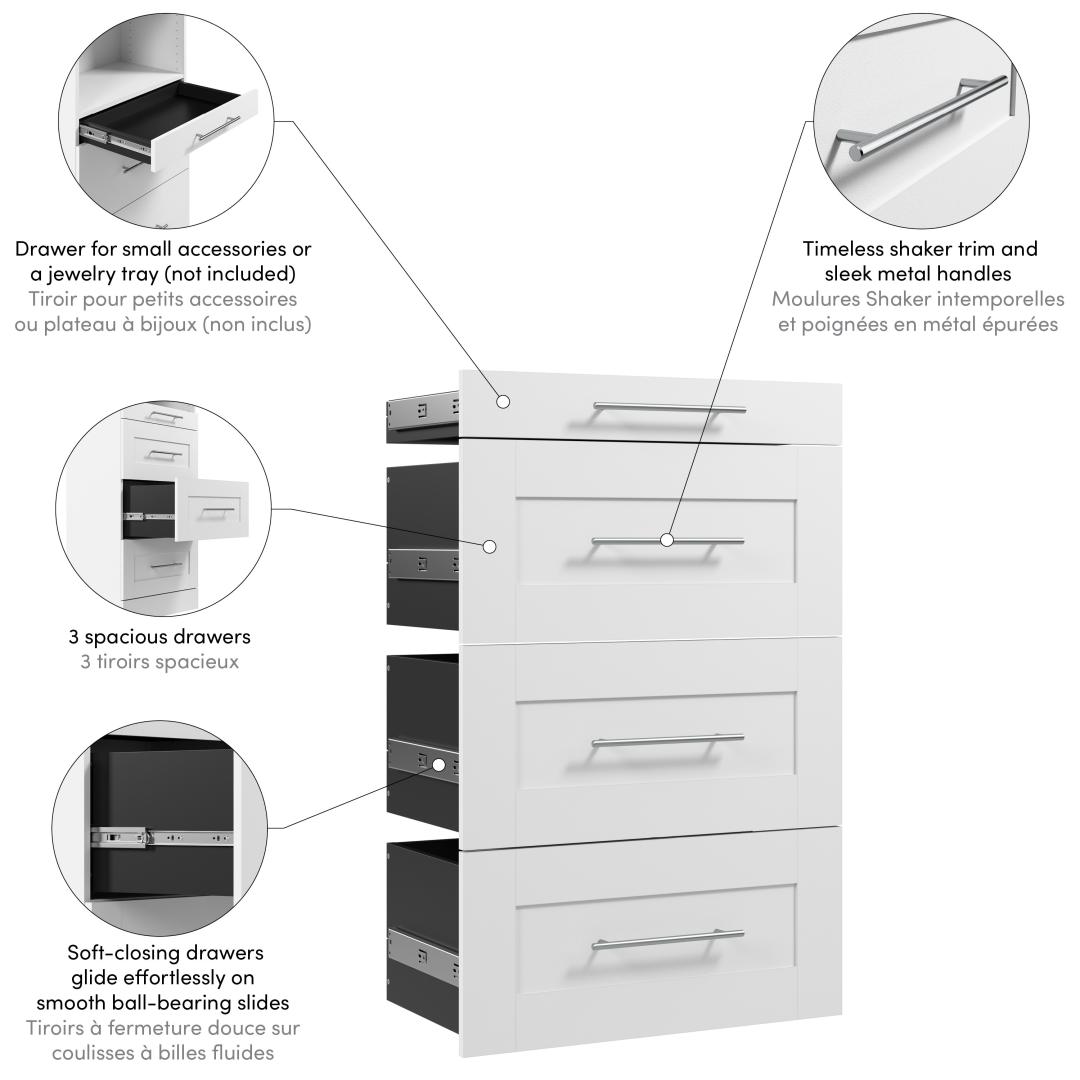 Drawer for small accessories or a jewelry tray (not included)
Tiroir pour petits accessoires ou plateau à bijoux (non inclus)

Timeless shaker trim and sleek metal handles
Moulures Shaker intemporelles et poignées en métal épurées

3 spacious drawers
3 tiroirs spacieux

Soft-closing drawers glide effortlessly on smooth ball-bearing slides
Tiroirs à fermeture douce sur coulisses à billes fluides