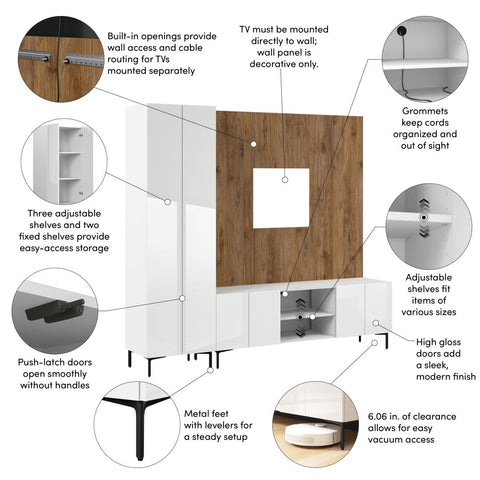 Built-in openings provide wall access and cable routing for TVs mounted separately

TV must be mounted directly to wall; wall panel is decorative only.

Grommets keep cords organized and out of sight

Three adjustable shelves and two fixed shelves provide easy-access storage

Adjustable shelves fit items of various sizes

Push-latch doors open smoothly without handles

High gloss doors add a sleek, modern finish

Metal feet with levelers for a steady setup

6.06 in. of clearance allows for easy vacuum access