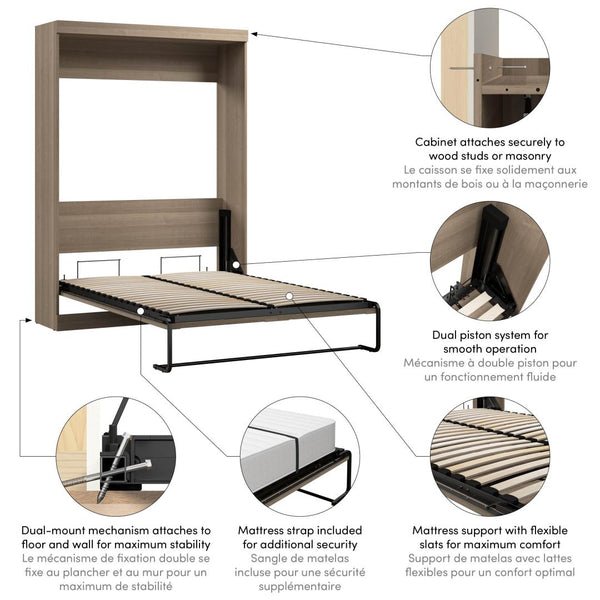 Cabinet attaches securely to wood studs or masonry
Le caisson se fixe solidement aux montants de bois ou à la maçonnerie

Dual piston system for smooth operation
Mécanisme à double piston pour un fonctionnement fluide

Dual-mount mechanism attaches to floor and wall for maximum stability
Le mécanisme de fixation double se fixe au plancher et au mur pour un maximum de stabilité

Mattress strap included for additional security
Sangle de matelas incluse pour une sécurité supplémentaire

Mattress support with flexible slats for maximum comfort
Support de matelas avec lattes flexibles pour un confort optimal