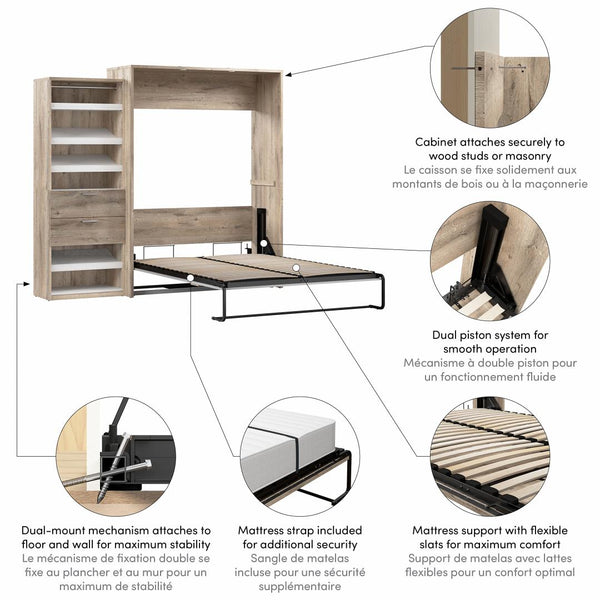 Cabinet attaches securely to wood studs or masonry
Le caisson se fixe solidement aux montants de bois ou à la maçonnerie

Dual piston system for smooth operation
Mécanisme à double piston pour un fonctionnement fluide

Dual-mount mechanism attaches to floor and wall for maximum stability
Le mécanisme de fixation double se fixe au plancher et au mur pour un maximum de stabilité

Mattress strap included for additional security
Sangle de matelas incluse pour une sécurité supplémentaire

Mattress support with flexible slats for maximum comfort
Support de matelas avec lattes flexibles pour un confort optimal