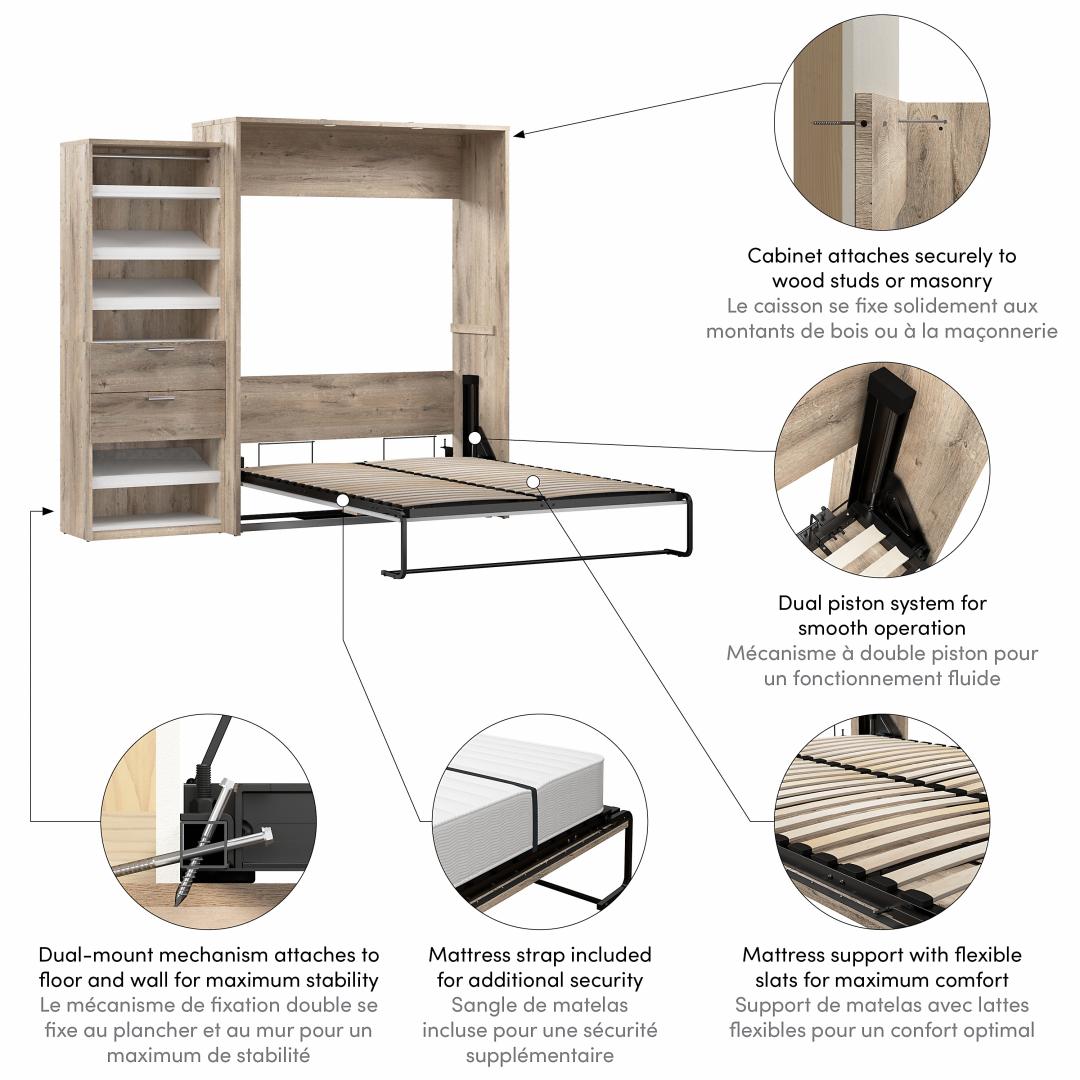 Cabinet attaches securely to wood studs or masonry
Le caisson se fixe solidement aux montants de bois ou à la maçonnerie

Dual piston system for smooth operation
Mécanisme à double piston pour un fonctionnement fluide

Dual-mount mechanism attaches to floor and wall for maximum stability
Le mécanisme de fixation double se fixe au plancher et au mur pour un maximum de stabilité

Mattress strap included for additional security
Sangle de matelas incluse pour une sécurité supplémentaire

Mattress support with flexible slats for maximum comfort
Support de matelas avec lattes flexibles pour un confort optimal