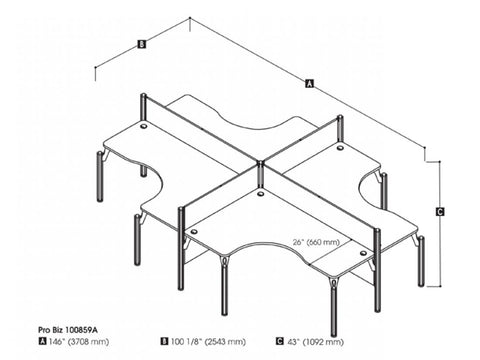 B

A

C

26" (660 mm)

Pro Biz 100859A
A 146" (3708 mm)
B 100 1/8" (2543 mm)
C 43" (1092 mm)