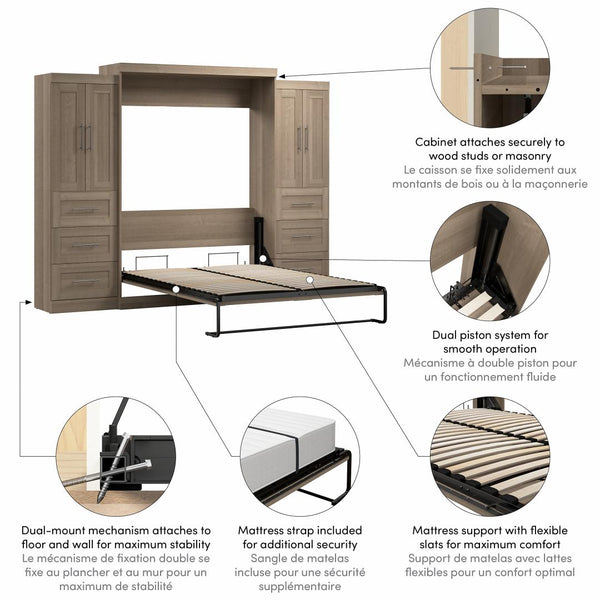 Cabinet attaches securely to wood studs or masonry
Le caisson se fixe solidement aux montants de bois ou à la maçonnerie

Dual piston system for smooth operation
Mécanisme à double piston pour un fonctionnement fluide

Dual-mount mechanism attaches to floor and wall for maximum stability
Le mécanisme de fixation double se fixe au plancher et au mur pour un maximum de stabilité

Mattress strap included for additional security
Sangle de matelas incluse pour une sécurité supplémentaire

Mattress support with flexible slats for maximum comfort
Support de matelas avec lattes flexibles pour un confort optimal