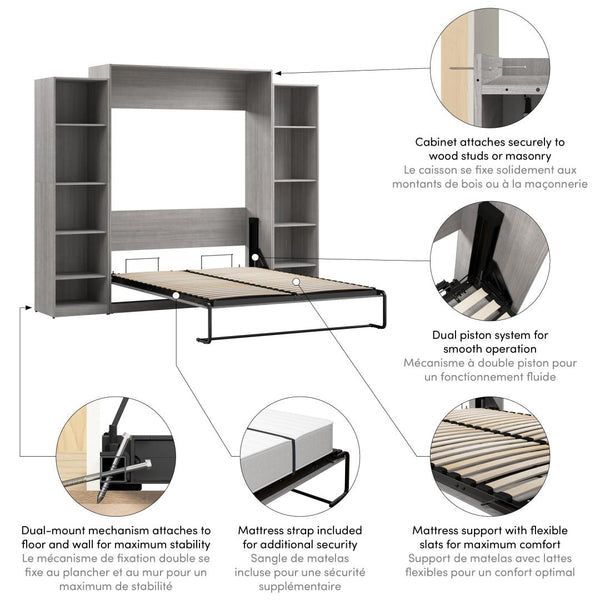 Cabinet attaches securely to wood studs or masonry
Le caisson se fixe solidement aux montants de bois ou à la maçonnerie

Dual piston system for smooth operation
Mécanisme à double piston pour un fonctionnement fluide

Dual-mount mechanism attaches to floor and wall for maximum stability
Le mécanisme de fixation double se fixe au plancher et au mur pour un maximum de stabilité

Mattress strap included for additional security
Sangle de matelas incluse pour une sécurité supplémentaire

Mattress support with flexible slats for maximum comfort
Support de matelas avec lattes flexibles pour un confort optimal