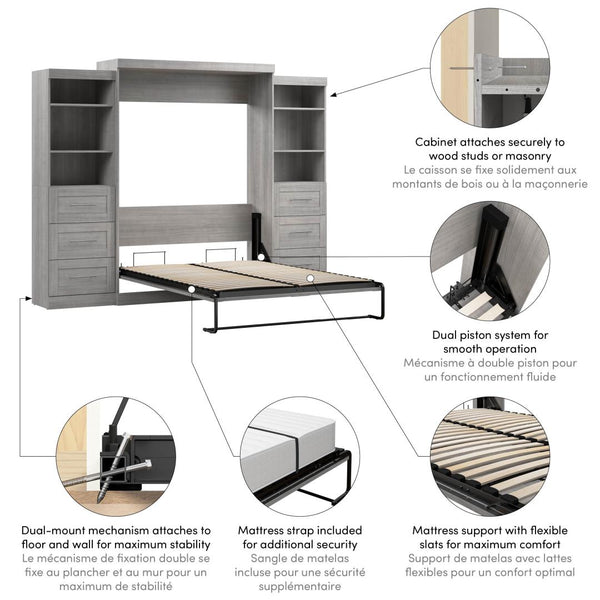 Cabinet attaches securely to wood studs or masonry
Le caisson se fixe solidement aux montants de bois ou à la maçonnerie

Dual piston system for smooth operation
Mécanisme à double piston pour un fonctionnement fluide

Dual-mount mechanism attaches to floor and wall for maximum stability
Le mécanisme de fixation double se fixe au plancher et au mur pour un maximum de stabilité

Mattress strap included for additional security
Sangle de matelas incluse pour une sécurité supplémentaire

Mattress support with flexible slats for maximum comfort
Support de matelas avec lattes flexibles pour un confort optimal