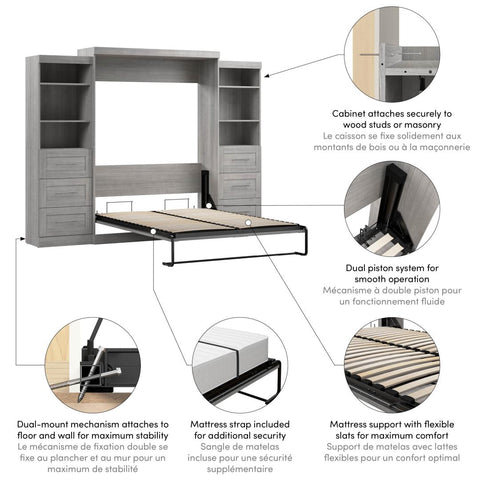 Cabinet attaches securely to wood studs or masonry
Le caisson se fixe solidement aux montants de bois ou à la maçonnerie

Dual piston system for smooth operation
Mécanisme à double piston pour un fonctionnement fluide

Dual-mount mechanism attaches to floor and wall for maximum stability
Le mécanisme de fixation double se fixe au plancher et au mur pour un maximum de stabilité

Mattress strap included for additional security
Sangle de matelas incluse pour une sécurité supplémentaire

Mattress support with flexible slats for maximum comfort
Support de matelas avec lattes flexibles pour un confort optimal