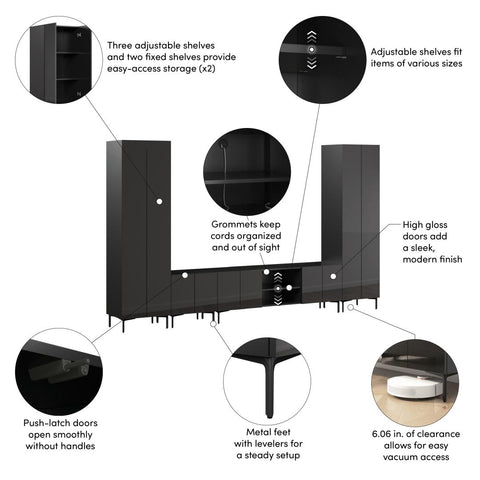 Three adjustable shelves and two fixed shelves provide easy-access storage (x2)

Adjustable shelves fit items of various sizes

Grommets keep cords organized and out of sight

High gloss doors add a sleek, modern finish

Push-latch doors open smoothly without handles

Metal feet with levelers for a steady setup

6.06 in. of clearance allows for easy vacuum access