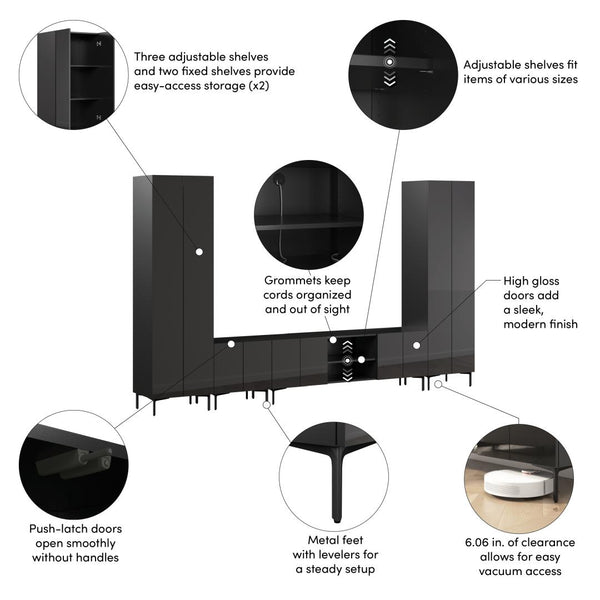 Three adjustable shelves and two fixed shelves provide easy-access storage (x2)

Adjustable shelves fit items of various sizes

Grommets keep cords organized and out of sight

High gloss doors add a sleek, modern finish

Push-latch doors open smoothly without handles

Metal feet with levelers for a steady setup

6.06 in. of clearance allows for easy vacuum access