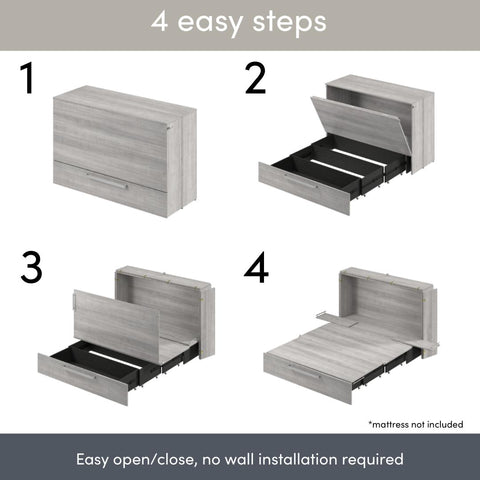 4 easy steps

1

2

3

4

*mattress not included

Easy open/close, no wall installation required