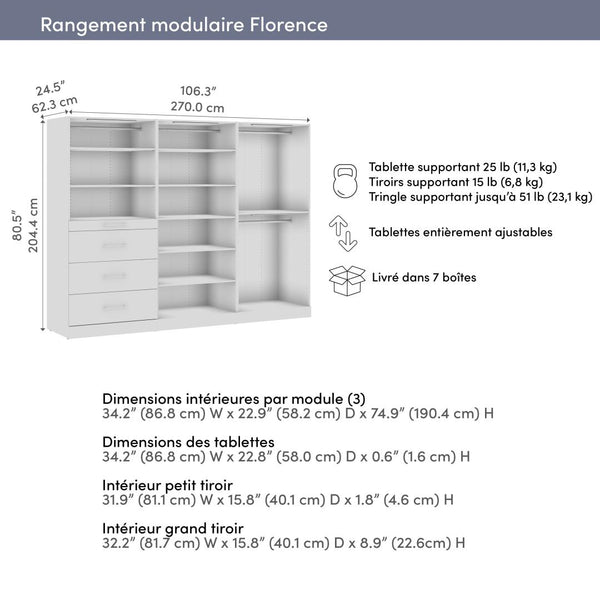 Rangement modulaire Florence

24.5″
62.3 cm

106.3″
270.0 cm

80.5″
204.4 cm

Tablette supportant 25 lb (11,3 kg)
Tiroirs supportant 15 lb (6,8 kg)
Tringle supportant jusqu'à 51 lb (23,1 kg)

Tablettes entièrement ajustables

Livré dans 7 boîtes

Dimensions intérieures par module (3)
34.2″ (86.8 cm) W x 22.9″ (58.2 cm) D x 74.9″ (190.4 cm) H

Dimensions des tablettes
34.2″ (86.8 cm) W x 22.8″ (58.0 cm) D x 0.6″ (1.6 cm) H

Intérieur petit tiroir
31.9″ (81.1 cm) W x 15.8″ (40.1 cm) D x 1.8″ (4.6 cm) H

Intérieur grand tiroir
32.2″ (81.7 cm) W x 15.8″ (40.1 cm) D x 8.9″ (22.6cm) H