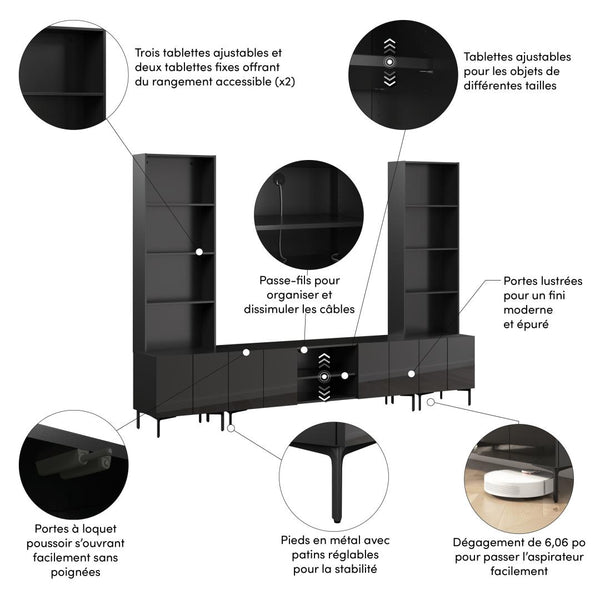 Trois tablettes ajustables et deux tablettes fixes offrant du rangement accessible (x2)

Tablettes ajustables pour les objets de différentes tailles

Passe-fils pour organiser et dissimuler les câbles

Portes lustrées pour un fini moderne et épuré

Portes à loquet poussoir s'ouvrant facilement sans poignées

Pieds en métal avec patins réglables pour la stabilité

Dégagement de 6,06 po pour passer l'aspirateur facilement