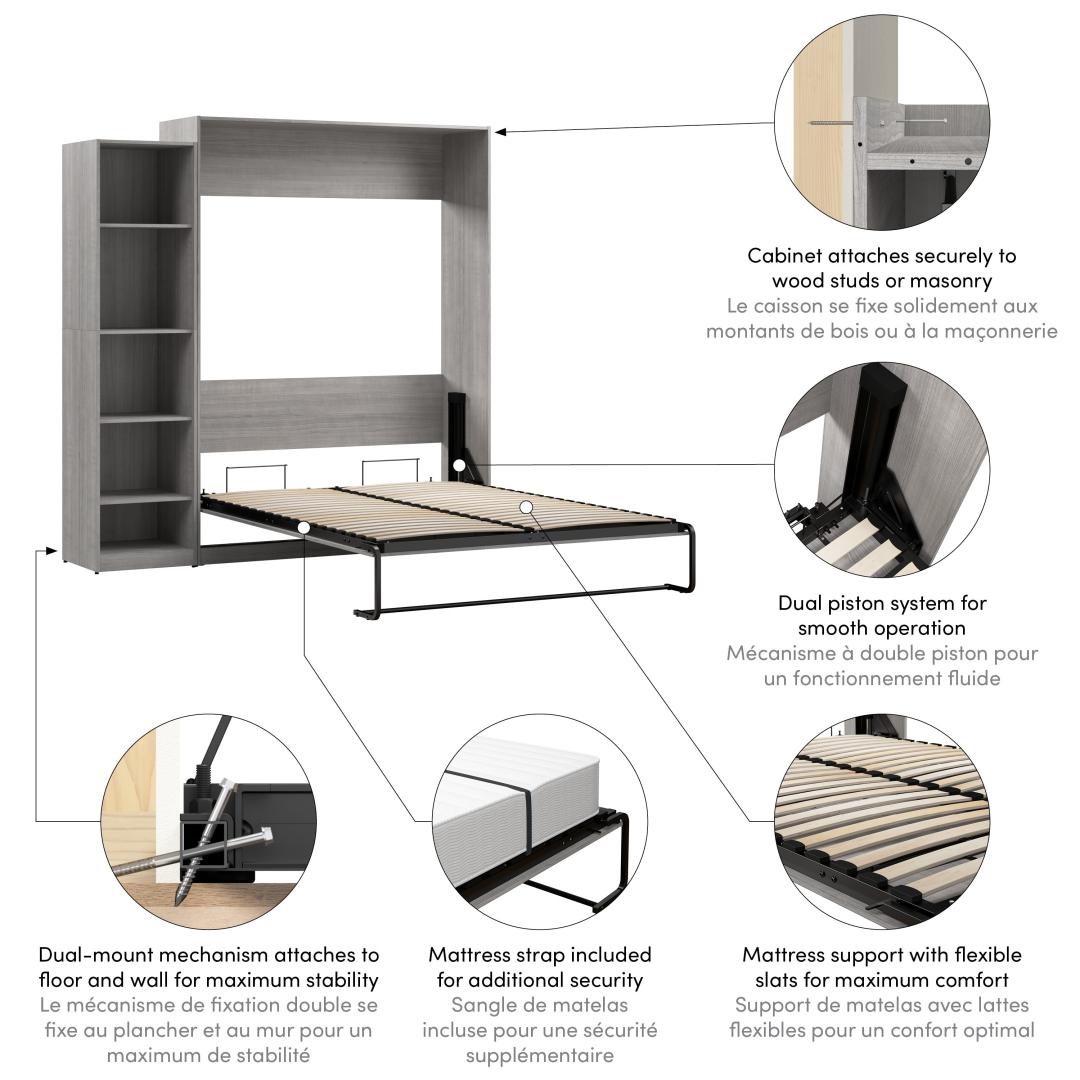 Cabinet attaches securely to wood studs or masonry
Le caisson se fixe solidement aux montants de bois ou à la maçonnerie

Dual piston system for smooth operation
Mécanisme à double piston pour un fonctionnement fluide

Dual-mount mechanism attaches to floor and wall for maximum stability
Le mécanisme de fixation double se fixe au plancher et au mur pour un maximum de stabilité

Mattress strap included for additional security
Sangle de matelas incluse pour une sécurité supplémentaire

Mattress support with flexible slats for maximum comfort
Support de matelas avec lattes flexibles pour un confort optimal