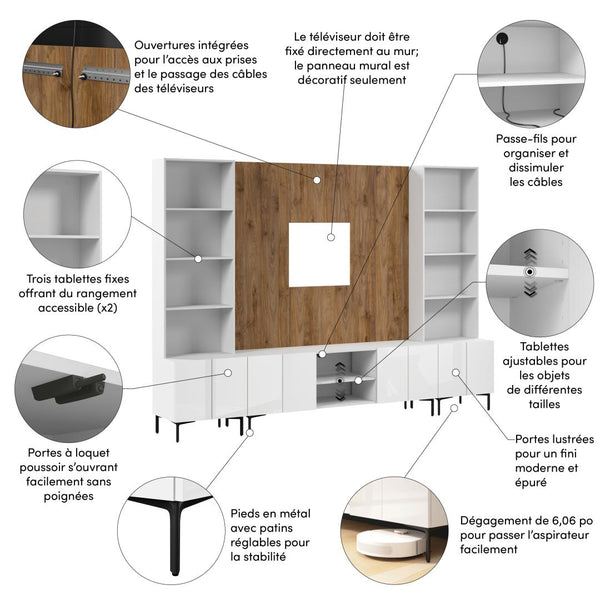 Ouvertures intégrées pour l'accès aux prises et le passage des câbles des téléviseurs

Le téléviseur doit être fixé directement au mur; le panneau mural est décoratif seulement

Passe-fils pour organiser et dissimuler les câbles

Trois tablettes fixes offrant du rangement accessible (x2)

Tablettes ajustables pour les objets de différentes tailles

Portes à loquet poussoir s'ouvrant facilement sans poignées

Portes lustrées pour un fini moderne et épuré

Pieds en métal avec patins réglables pour la stabilité

Dégagement de 6,06 po pour passer l'aspirateur facilement