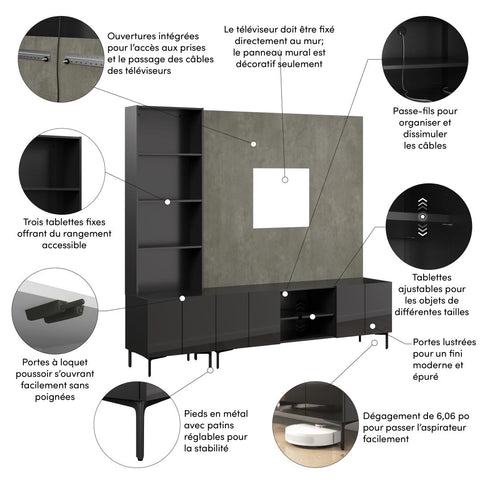 Ouvertures intégrées pour l'accès aux prises et le passage des câbles des téléviseurs

Le téléviseur doit être fixé directement au mur; le panneau mural est décoratif seulement

Passe-fils pour organiser et dissimuler les câbles

Trois tablettes fixes offrant du rangement accessible

Tablettes ajustables pour les objets de différentes tailles

Portes à loquet poussoir s'ouvrant facilement sans poignées

Portes lustrées pour un fini moderne et épuré

Pieds en métal avec patins réglables pour la stabilité

Dégagement de 6,06 po pour passer l'aspirateur facilement