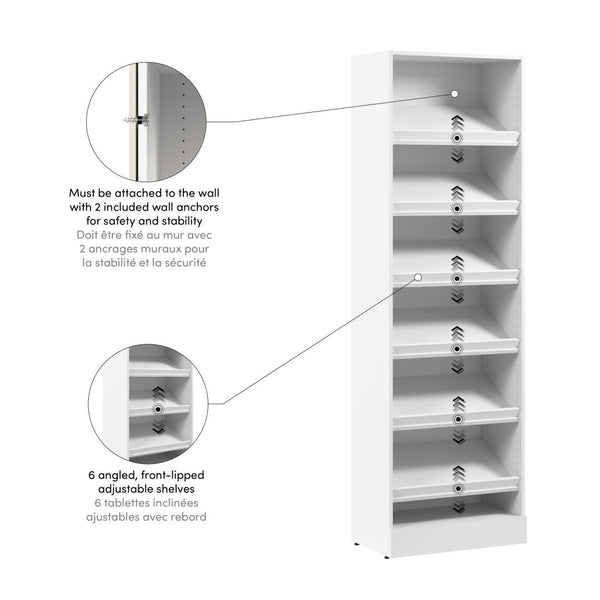 Must be attached to the wall with 2 included wall anchors for safety and stability
Doit être fixé au mur avec 2 ancrages muraux pour la stabilité et la sécurité

6 angled, front-lipped adjustable shelves
6 tablettes inclinées ajustables avec rebord