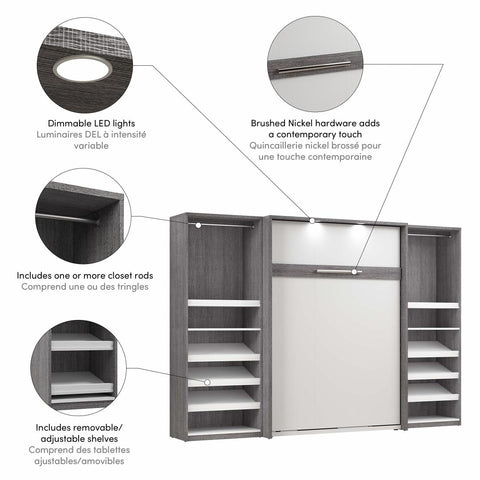 Dimmable LED lights
Luminaires DEL à intensité variable

Brushed Nickel hardware adds a contemporary touch
Quincaillerie nickel brossé pour une touche contemporaine

Includes one or more closet rods
Comprend une ou des tringles

Includes removable/ adjustable shelves
Comprend des tablettes ajustables/amovibles