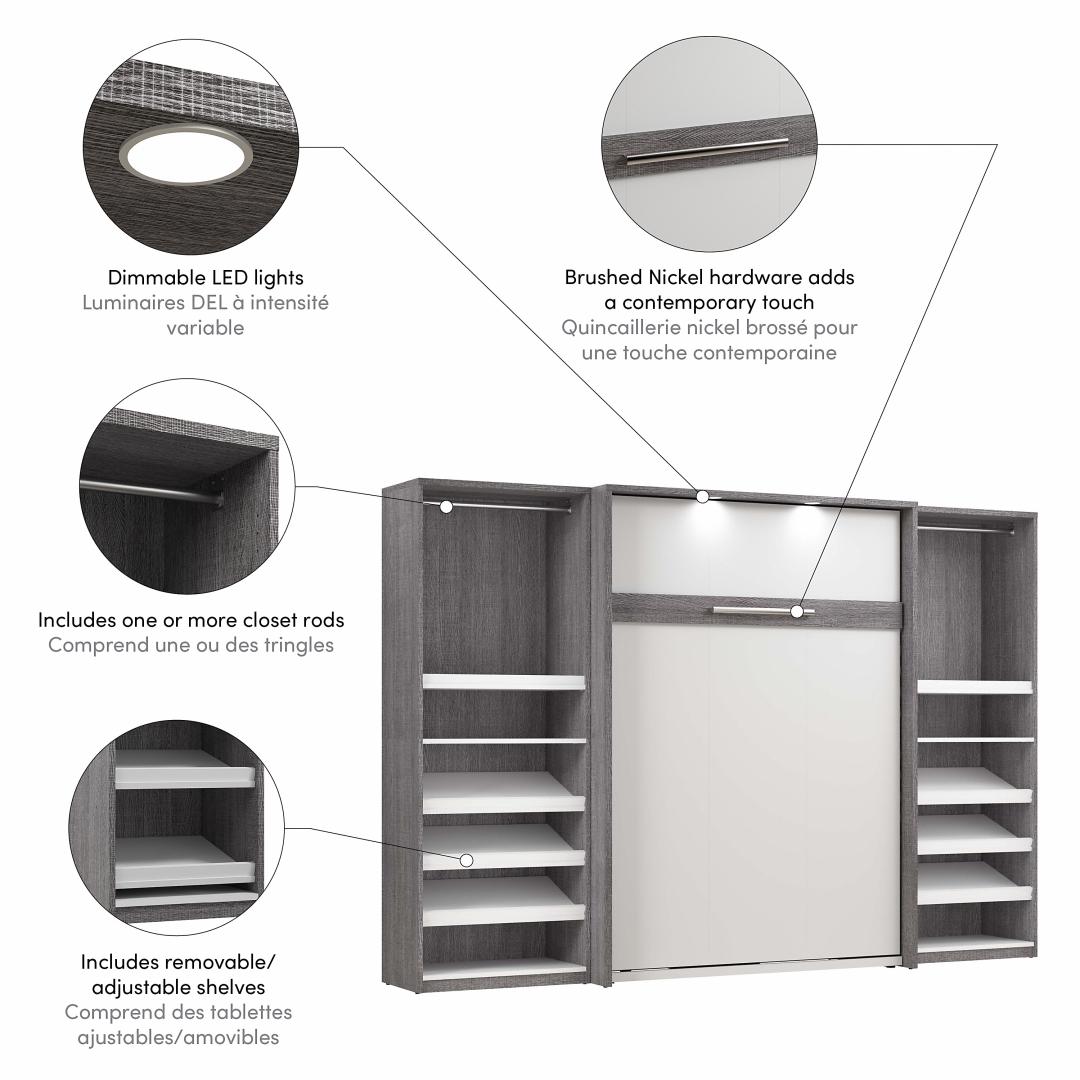 Dimmable LED lights
Luminaires DEL à intensité variable

Brushed Nickel hardware adds a contemporary touch
Quincaillerie nickel brossé pour une touche contemporaine

Includes one or more closet rods
Comprend une ou des tringles

Includes removable/ adjustable shelves
Comprend des tablettes ajustables/amovibles