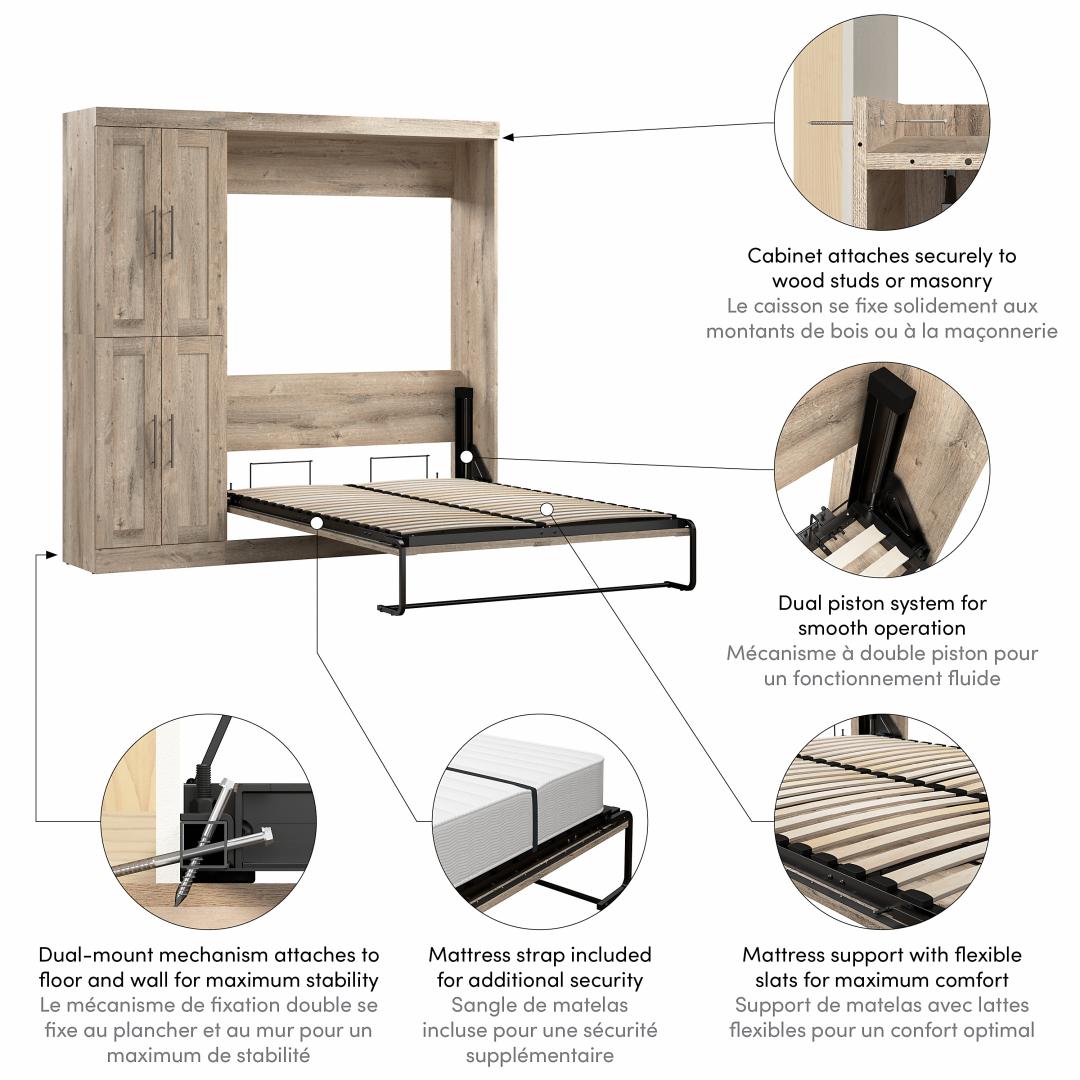 Cabinet attaches securely to wood studs or masonry
Le caisson se fixe solidement aux montants de bois ou à la maçonnerie

Dual piston system for smooth operation
Mécanisme à double piston pour un fonctionnement fluide

Dual-mount mechanism attaches to floor and wall for maximum stability
Le mécanisme de fixation double se fixe au plancher et au mur pour un maximum de stabilité

Mattress strap included for additional security
Sangle de matelas incluse pour une sécurité supplémentaire

Mattress support with flexible slats for maximum comfort
Support de matelas avec lattes flexibles pour un confort optimal