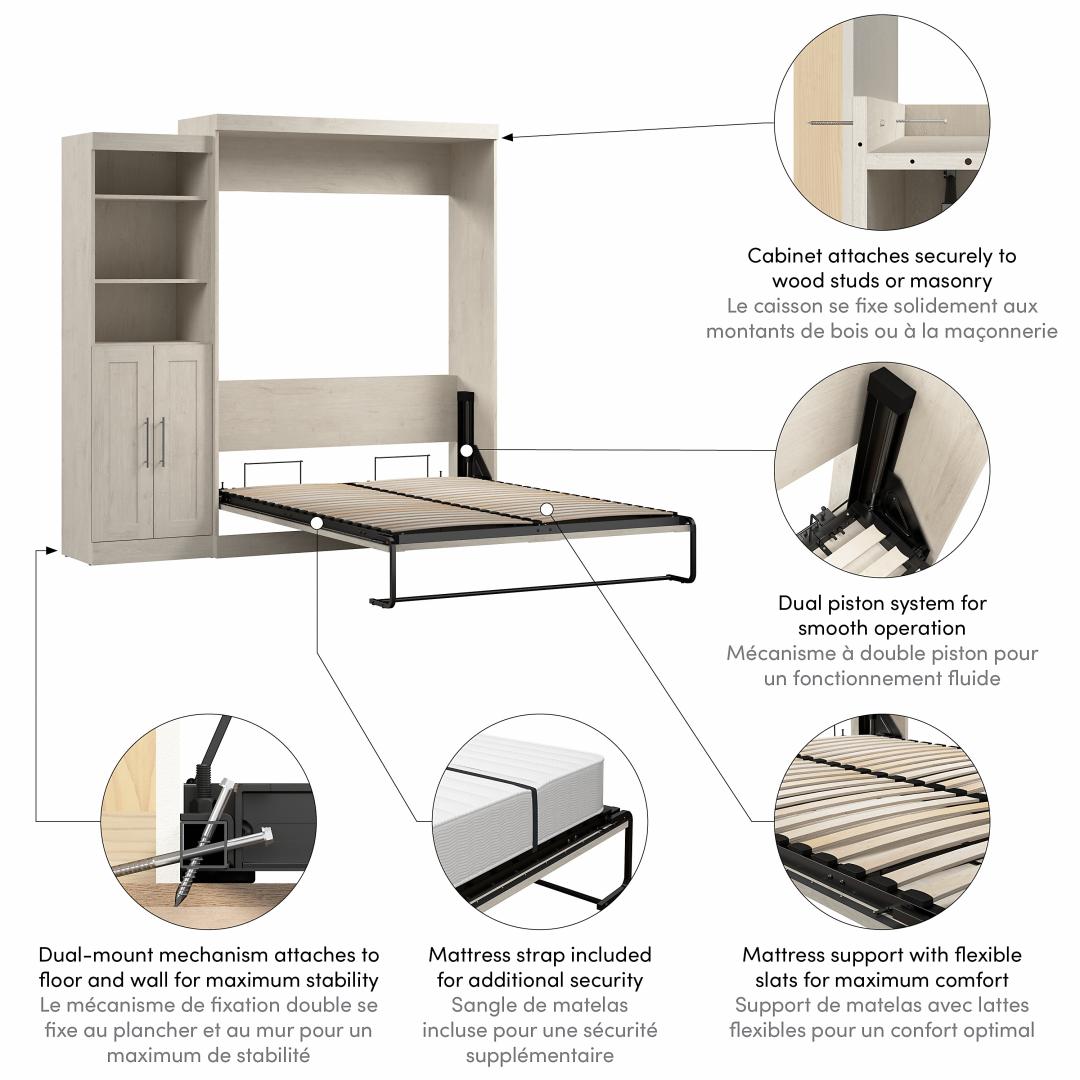 Cabinet attaches securely to wood studs or masonry
Le caisson se fixe solidement aux montants de bois ou à la maçonnerie

Dual piston system for smooth operation
Mécanisme à double piston pour un fonctionnement fluide

Dual-mount mechanism attaches to floor and wall for maximum stability
Le mécanisme de fixation double se fixe au plancher et au mur pour un maximum de stabilité

Mattress strap included for additional security
Sangle de matelas incluse pour une sécurité supplémentaire

Mattress support with flexible slats for maximum comfort
Support de matelas avec lattes flexibles pour un confort optimal