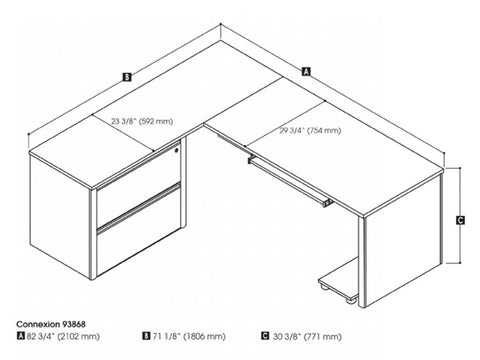 B

A

23 3/8" (592 mm)

29 3/4" (754 mm)

C

Connexion 93868

A 82 3/4" (2102 mm)

B 71 1/8" (1806 mm)

C 30 3/8" (771 mm)