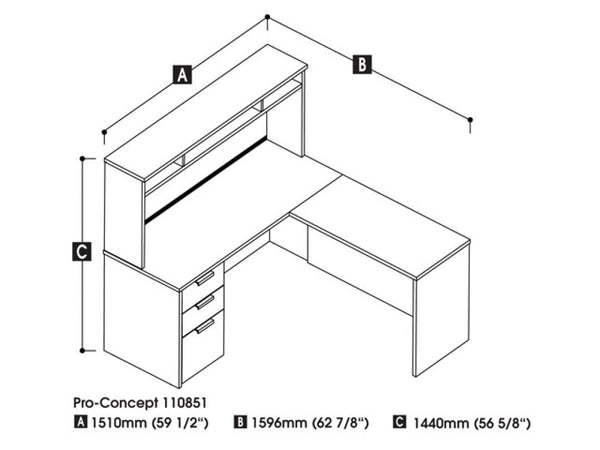 A

B

C

Pro-Concept 110851

A 1510mm (59 1/2“)   B 1596mm (62 7/8“)   C 1440mm (56 5/8“)