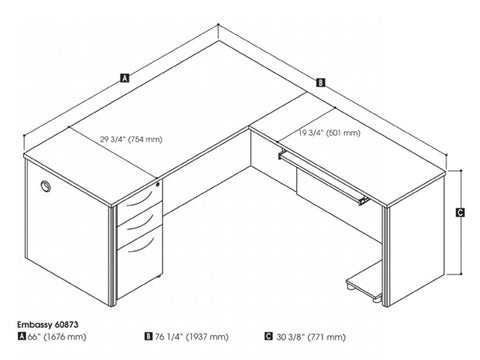 A

B

29 3/4" (754 mm)

19 3/4" (501 mm)

C

Embassy 60873

A 66" (1676 mm)

B 76 1/4" (1937 mm)

C 30 3/8" (771 mm)