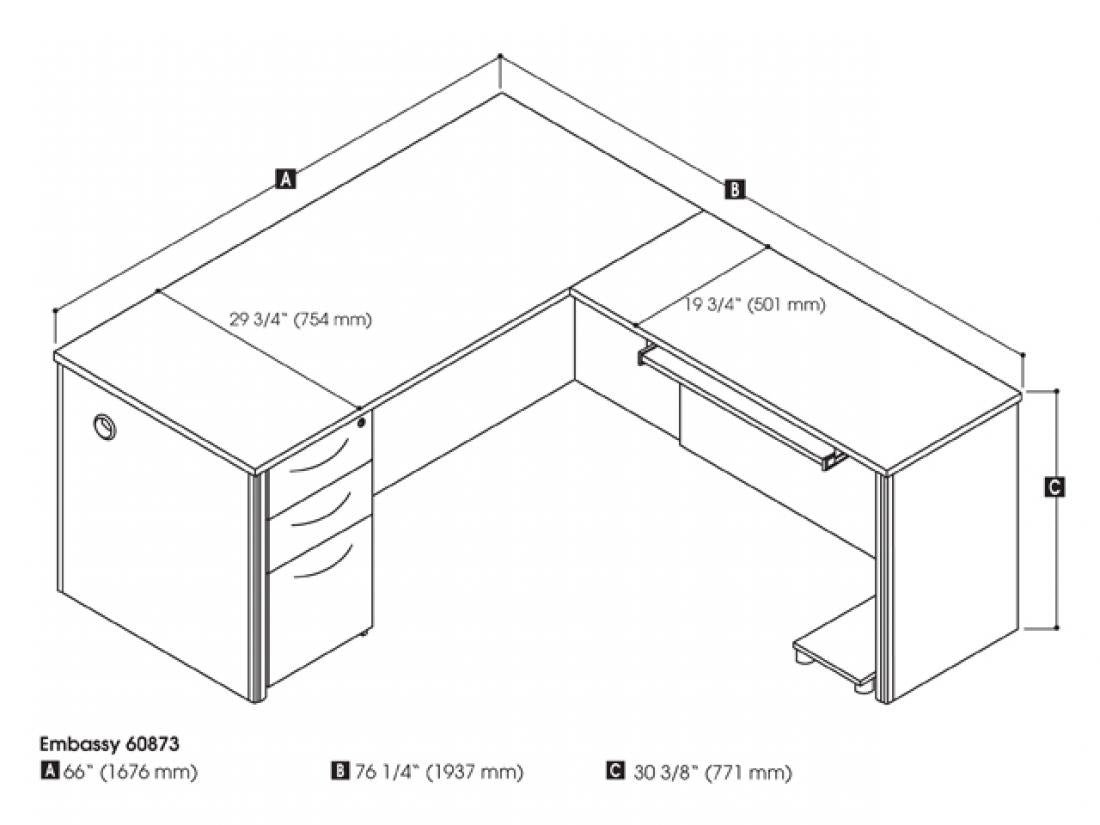 A

B

29 3/4" (754 mm)

19 3/4" (501 mm)

C

Embassy 60873

A 66" (1676 mm)

B 76 1/4" (1937 mm)

C 30 3/8" (771 mm)