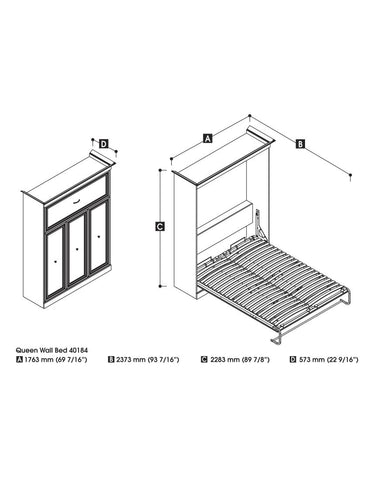 D

A

B

C

Queen Wall Bed 40184
A 1763 mm (69 7/16")
B 2373 mm (93 7/16")
C 2283 mm (89 7/8")
D 573 mm (22 9/16")