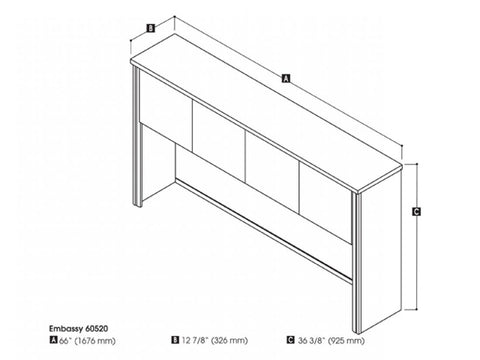 B

A

C

Embassy 60520

A 66" (1676 mm)

B 12 7/8" (326 mm)

C 36 3/8" (925 mm)