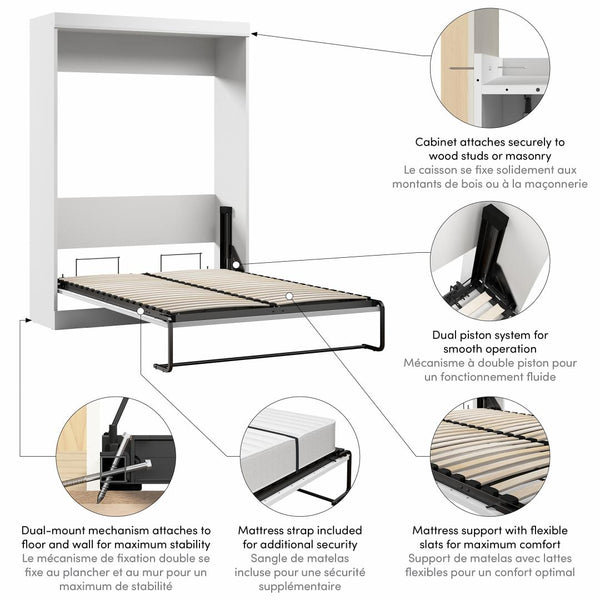 Cabinet attaches securely to wood studs or masonry
Le caisson se fixe solidement aux montants de bois ou à la maçonnerie

Dual piston system for smooth operation
Mécanisme à double piston pour un fonctionnement fluide

Dual-mount mechanism attaches to floor and wall for maximum stability
Le mécanisme de fixation double se fixe au plancher et au mur pour un maximum de stabilité

Mattress strap included for additional security
Sangle de matelas incluse pour une sécurité supplémentaire

Mattress support with flexible slats for maximum comfort
Support de matelas avec lattes flexibles pour un confort optimal