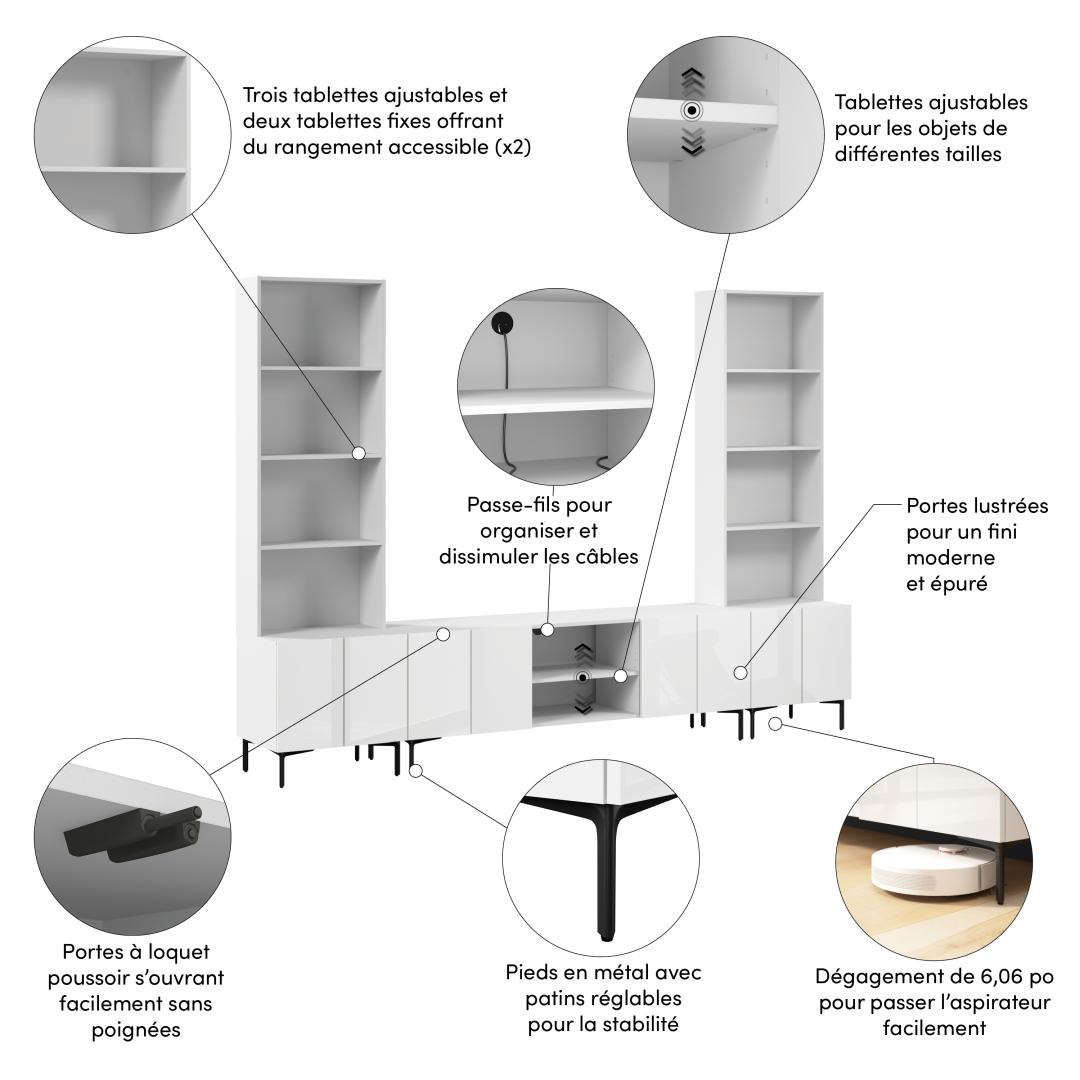 Trois tablettes ajustables et deux tablettes fixes offrant du rangement accessible (x2)

Tablettes ajustables pour les objets de différentes tailles

Passe-fils pour organiser et dissimuler les câbles

Portes lustrées pour un fini moderne et épuré

Portes à loquet poussoir s'ouvrant facilement sans poignées

Pieds en métal avec patins réglables pour la stabilité

Dégagement de 6,06 po pour passer l'aspirateur facilement