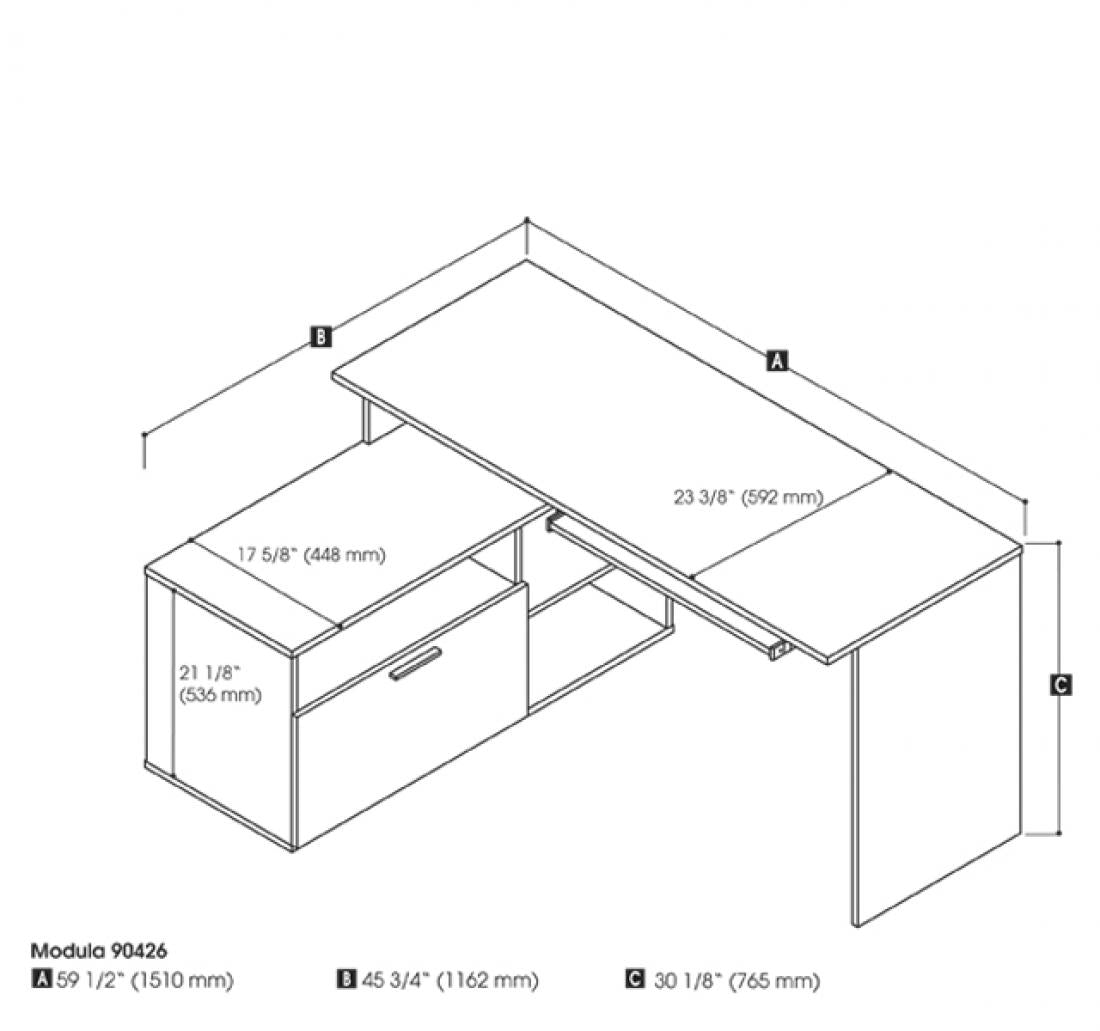 B

A

23 3/8" (592 mm)

17 5/8" (448 mm)

21 1/8" (536 mm)

C

Modula 90426
A 59 1/2" (1510 mm)
B 45 3/4" (1162 mm)
C 30 1/8" (765 mm)