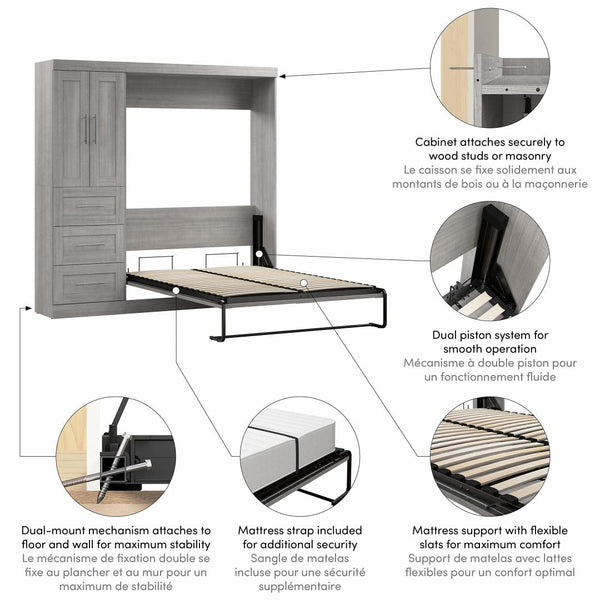 Cabinet attaches securely to wood studs or masonry
Le caisson se fixe solidement aux montants de bois ou à la maçonnerie

Dual piston system for smooth operation
Mécanisme à double piston pour un fonctionnement fluide

Dual-mount mechanism attaches to floor and wall for maximum stability
Le mécanisme de fixation double se fixe au plancher et au mur pour un maximum de stabilité

Mattress strap included for additional security
Sangle de matelas incluse pour une sécurité supplémentaire

Mattress support with flexible slats for maximum comfort
Support de matelas avec lattes flexibles pour un confort optimal