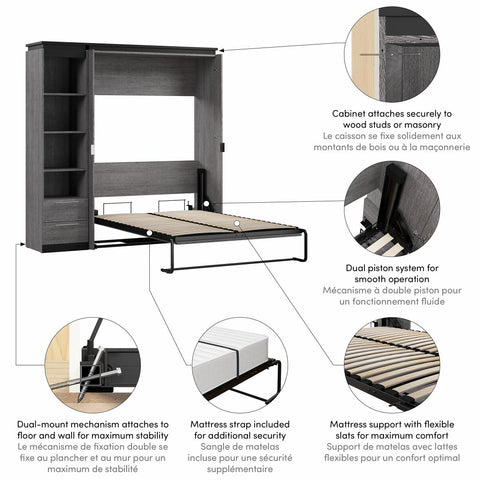 Cabinet attaches securely to wood studs or masonry
Le caisson se fixe solidement aux montants de bois ou à la maçonnerie

Dual piston system for smooth operation
Mécanisme à double piston pour un fonctionnement fluide

Dual-mount mechanism attaches to floor and wall for maximum stability
Le mécanisme de fixation double se fixe au plancher et au mur pour un maximum de stabilité

Mattress strap included for additional security
Sangle de matelas incluse pour une sécurité supplémentaire

Mattress support with flexible slats for maximum comfort
Support de matelas avec lattes flexibles pour un confort optimal