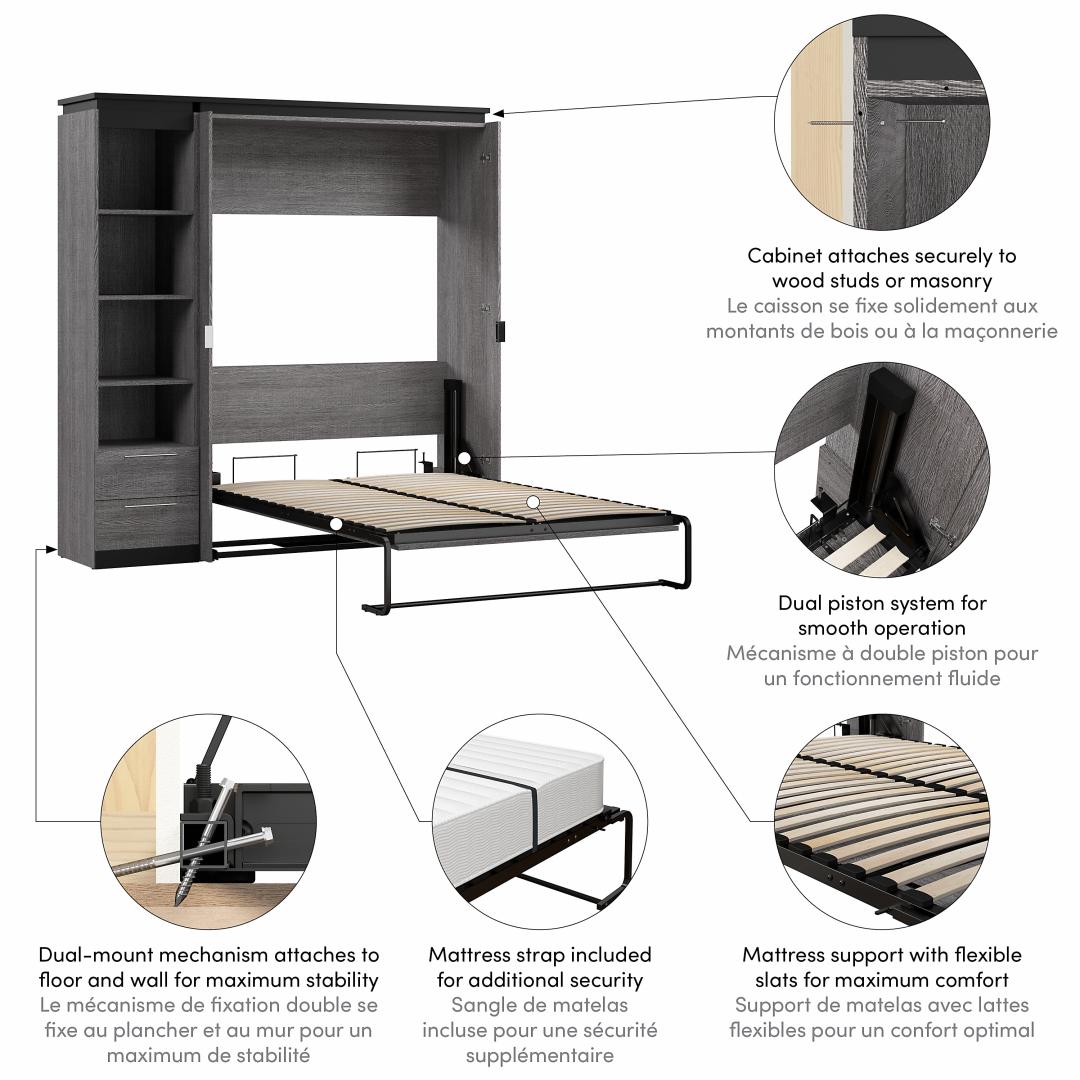 Cabinet attaches securely to wood studs or masonry
Le caisson se fixe solidement aux montants de bois ou à la maçonnerie

Dual piston system for smooth operation
Mécanisme à double piston pour un fonctionnement fluide

Dual-mount mechanism attaches to floor and wall for maximum stability
Le mécanisme de fixation double se fixe au plancher et au mur pour un maximum de stabilité

Mattress strap included for additional security
Sangle de matelas incluse pour une sécurité supplémentaire

Mattress support with flexible slats for maximum comfort
Support de matelas avec lattes flexibles pour un confort optimal