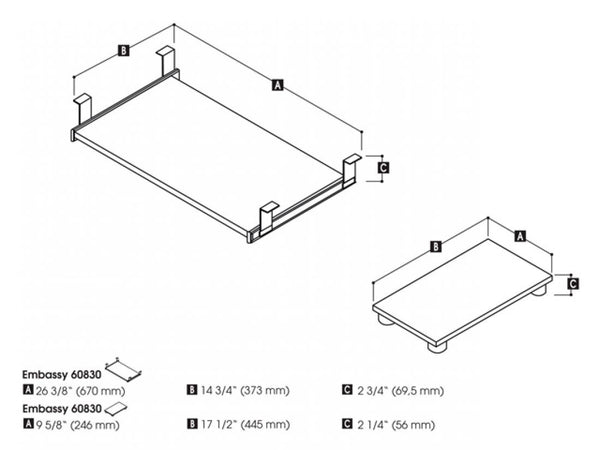 B

A

C

B

A

C

Embassy 60830
A 26 3/8" (670 mm)
B 14 3/4" (373 mm)
C 2 3/4" (69,5 mm)

Embassy 60830
A 9 5/8" (246 mm)
B 17 1/2" (445 mm)
C 2 1/4" (56 mm)