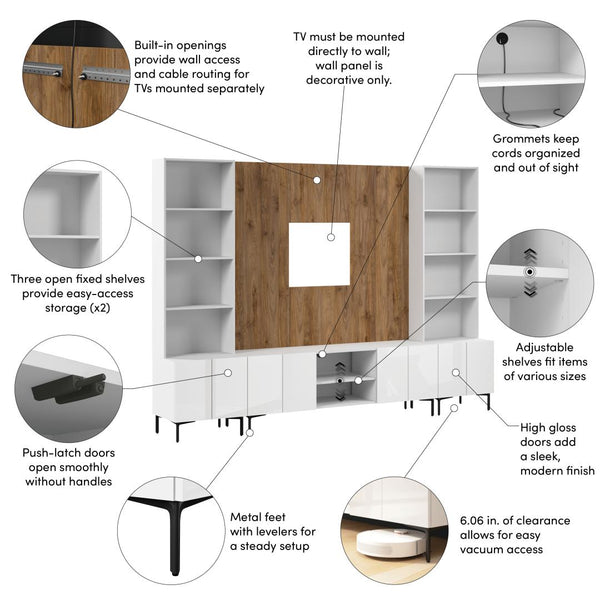 Built-in openings provide wall access and cable routing for TVs mounted separately

TV must be mounted directly to wall; wall panel is decorative only.

Grommets keep cords organized and out of sight

Three open fixed shelves provide easy-access storage (x2)

Adjustable shelves fit items of various sizes

Push-latch doors open smoothly without handles

High gloss doors add a sleek, modern finish

Metal feet with levelers for a steady setup

6.06 in. of clearance allows for easy vacuum access