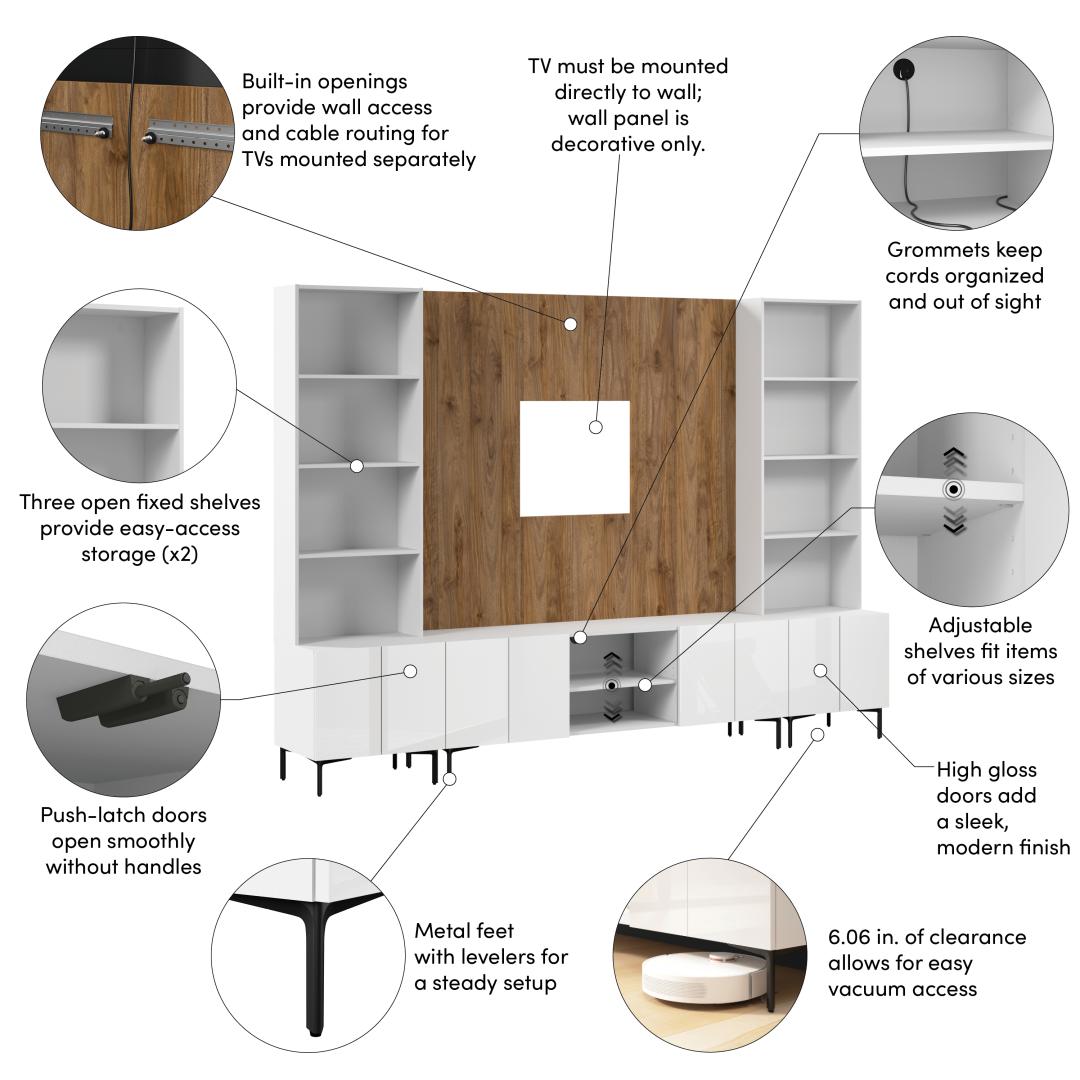 Built-in openings provide wall access and cable routing for TVs mounted separately

TV must be mounted directly to wall; wall panel is decorative only.

Grommets keep cords organized and out of sight

Three open fixed shelves provide easy-access storage (x2)

Adjustable shelves fit items of various sizes

Push-latch doors open smoothly without handles

High gloss doors add a sleek, modern finish

Metal feet with levelers for a steady setup

6.06 in. of clearance allows for easy vacuum access