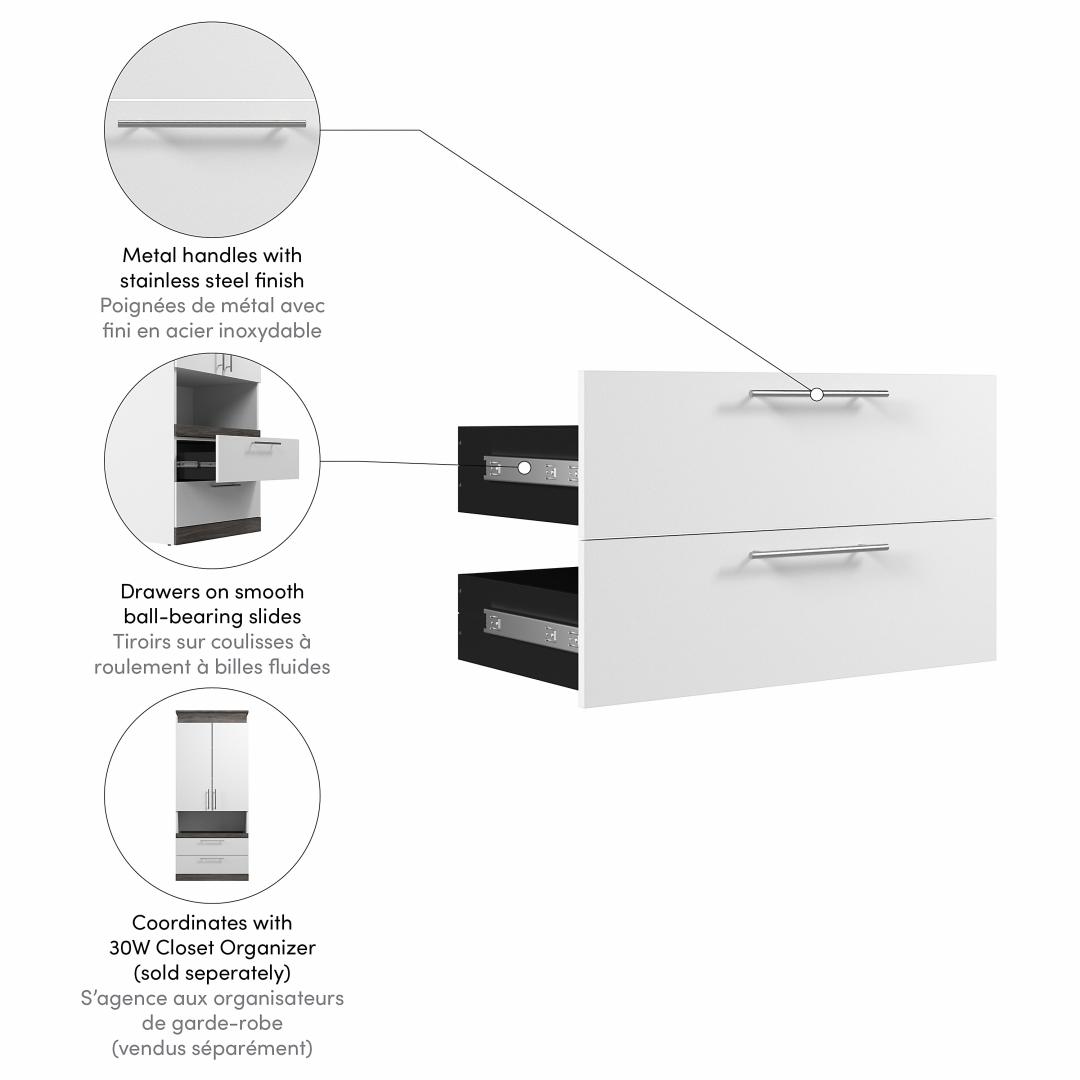 Metal handles with stainless steel finish
Poignées de métal avec fini en acier inoxydable

Drawers on smooth ball-bearing slides
Tiroirs sur coulisses à roulement à billes fluides

Coordinates with 30W Closet Organizer (sold seperately)
S'agence aux organisateurs de garde-robe (vendus séparément)