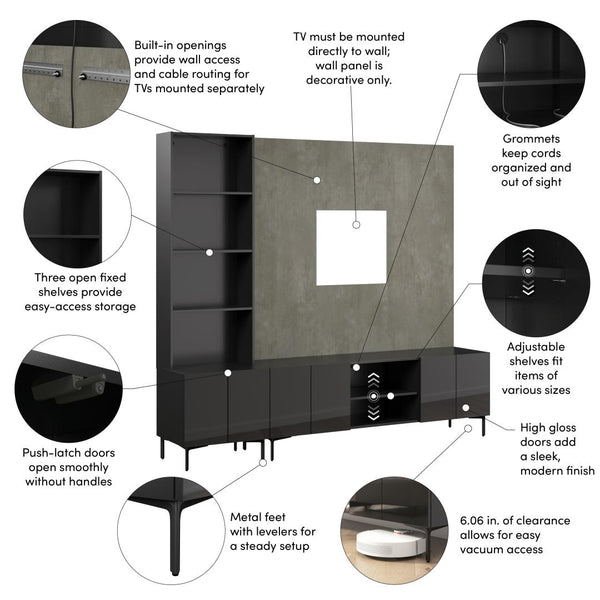 Built-in openings provide wall access and cable routing for TVs mounted separately

TV must be mounted directly to wall; wall panel is decorative only.

Grommets keep cords organized and out of sight

Three open fixed shelves provide easy-access storage

Adjustable shelves fit items of various sizes

Push-latch doors open smoothly without handles

High gloss doors add a sleek, modern finish

Metal feet with levelers for a steady setup

6.06 in. of clearance allows for easy vacuum access