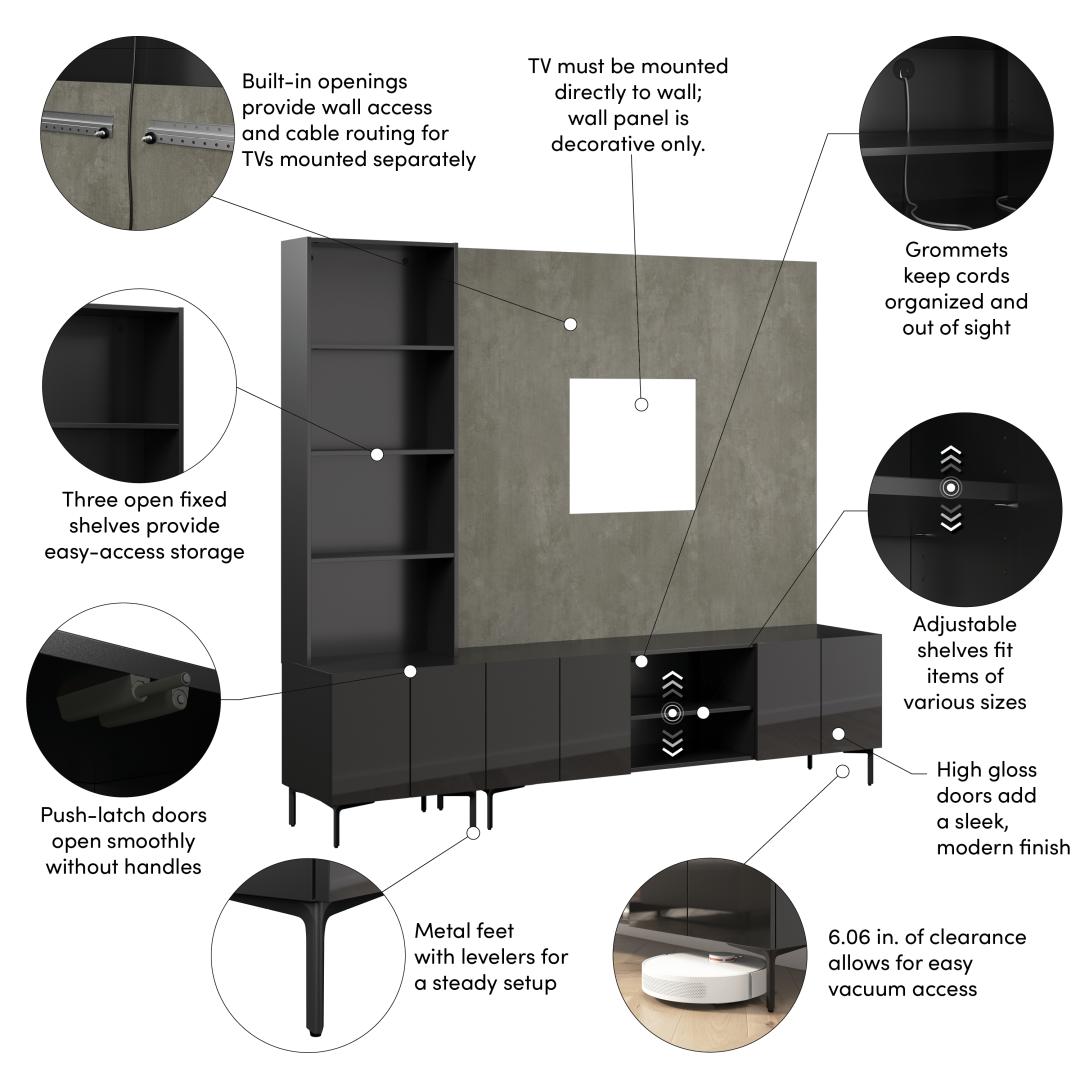 Built-in openings provide wall access and cable routing for TVs mounted separately

TV must be mounted directly to wall; wall panel is decorative only.

Grommets keep cords organized and out of sight

Three open fixed shelves provide easy-access storage

Adjustable shelves fit items of various sizes

Push-latch doors open smoothly without handles

High gloss doors add a sleek, modern finish

Metal feet with levelers for a steady setup

6.06 in. of clearance allows for easy vacuum access